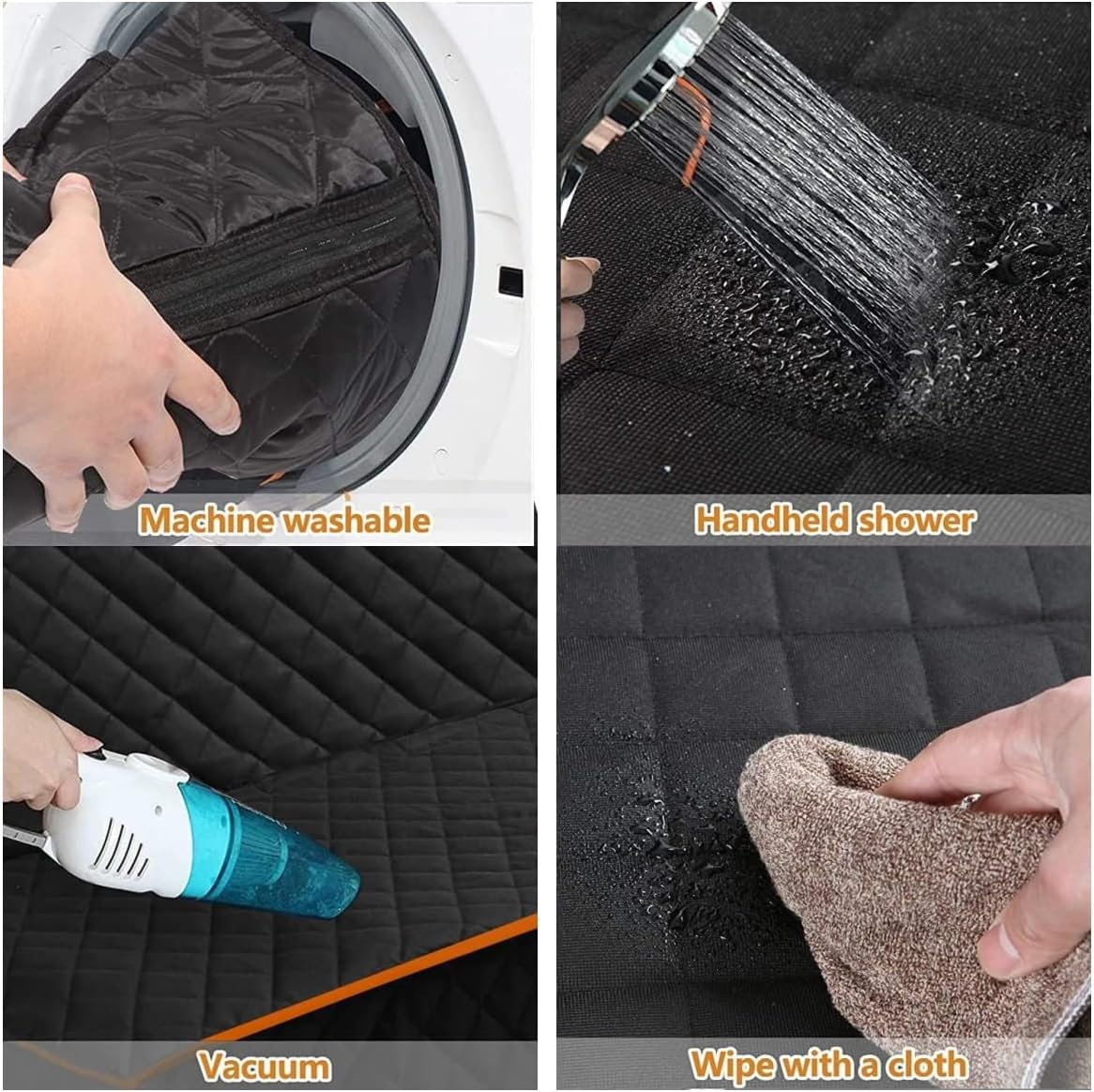 Machine washable

Handheld shower

Vacuum

Wipe with a cloth