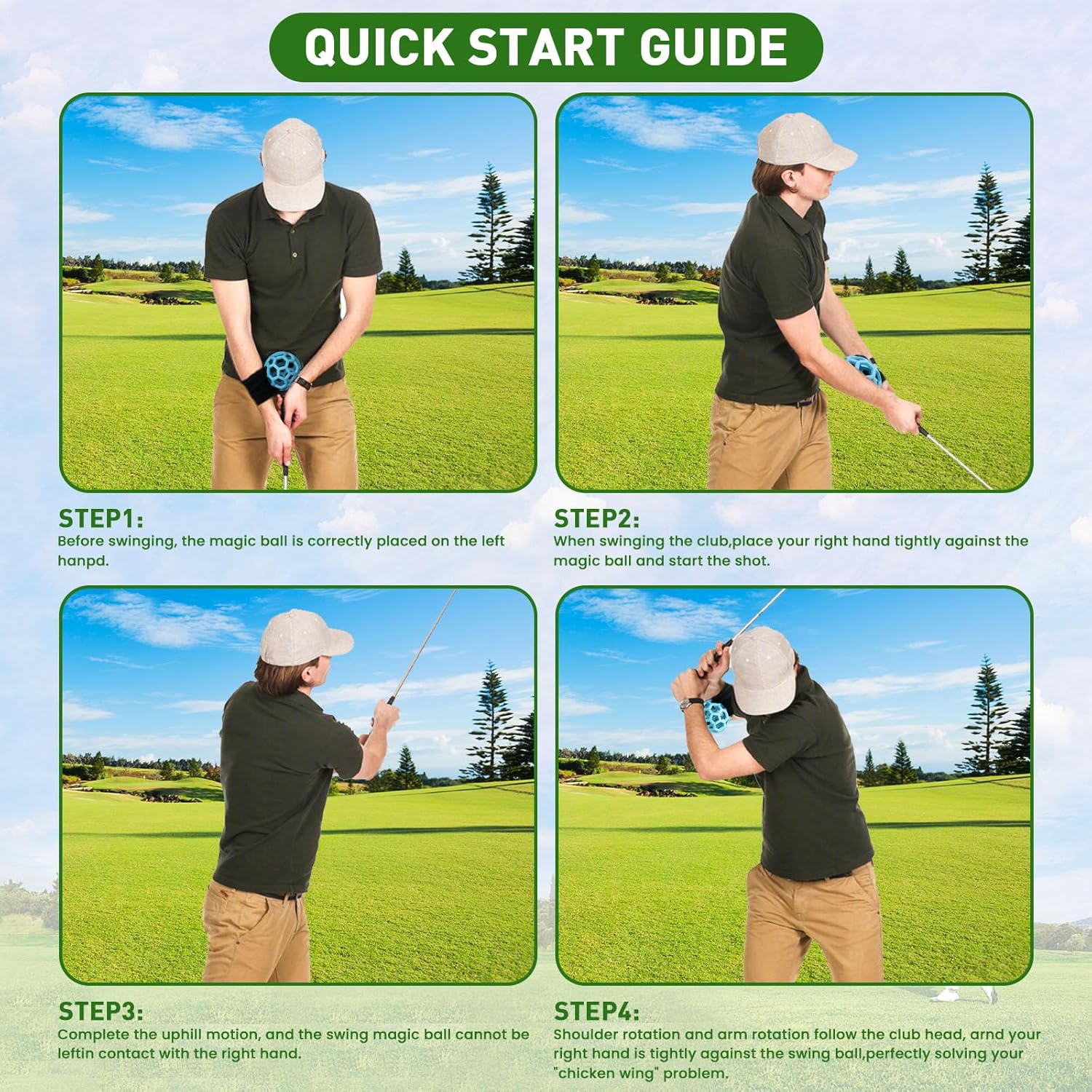 QUICK START GUIDE

STEP1:
Before swinging, the magic ball is correctly placed on the left hanpd.

STEP2:
When swinging the club,place your right hand tightly against the magic ball and start the shot.

STEP3:
Complete the uphill motion, and the swing magic ball cannot be leftin contact with the right hand.

STEP4:
Shoulder rotation and arm rotation follow the club head, arnd your right hand is tightly against the swing ball,perfectly solving your "chicken wing" problem.