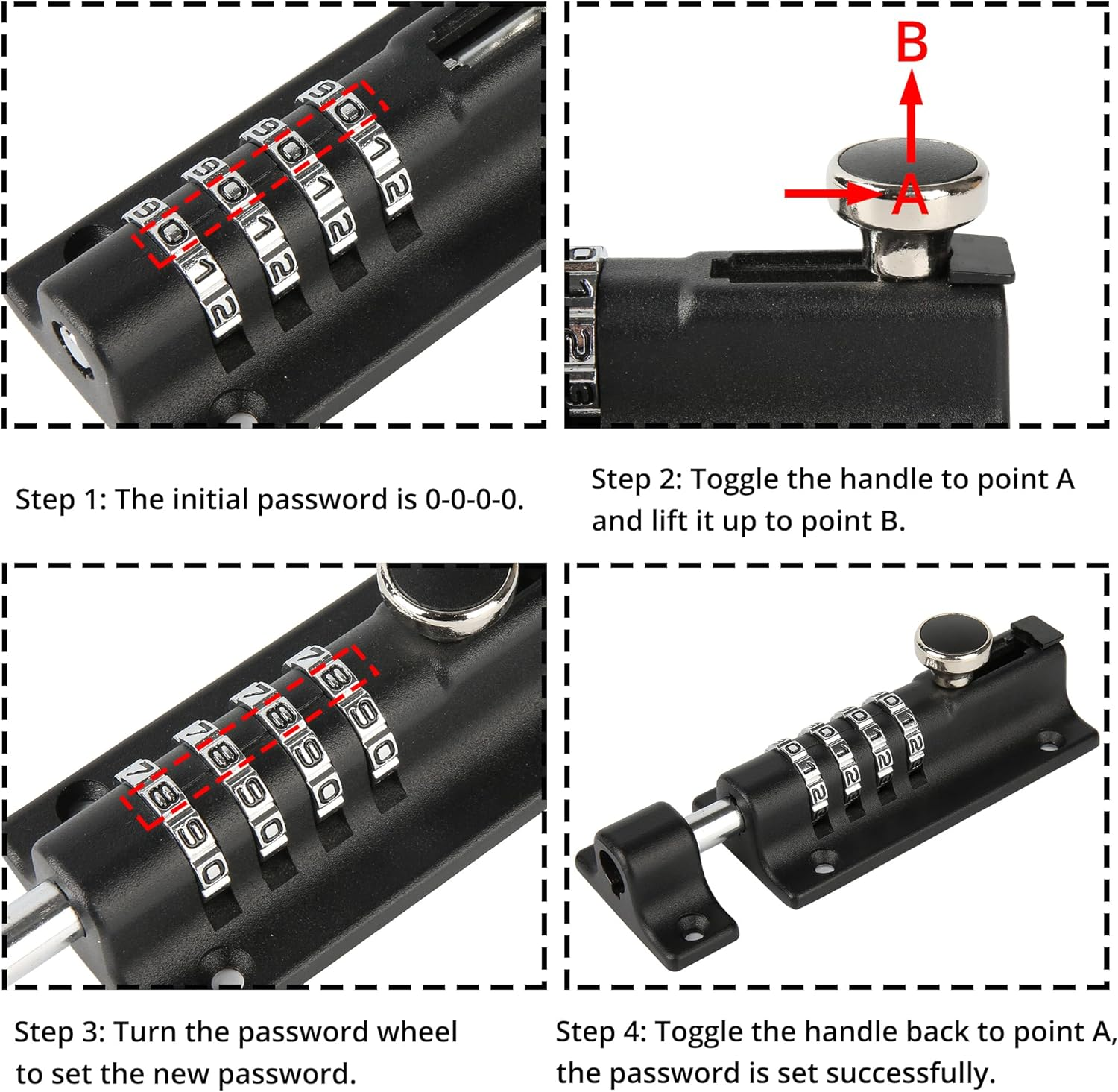 B

A

Step 1: The initial password is 0-0-0-0.

Step 2: Toggle the handle to point A and lift it up to point B.

Step 3: Turn the password wheel to set the new password.

Step 4: Toggle the handle back to point A, the password is set successfully.