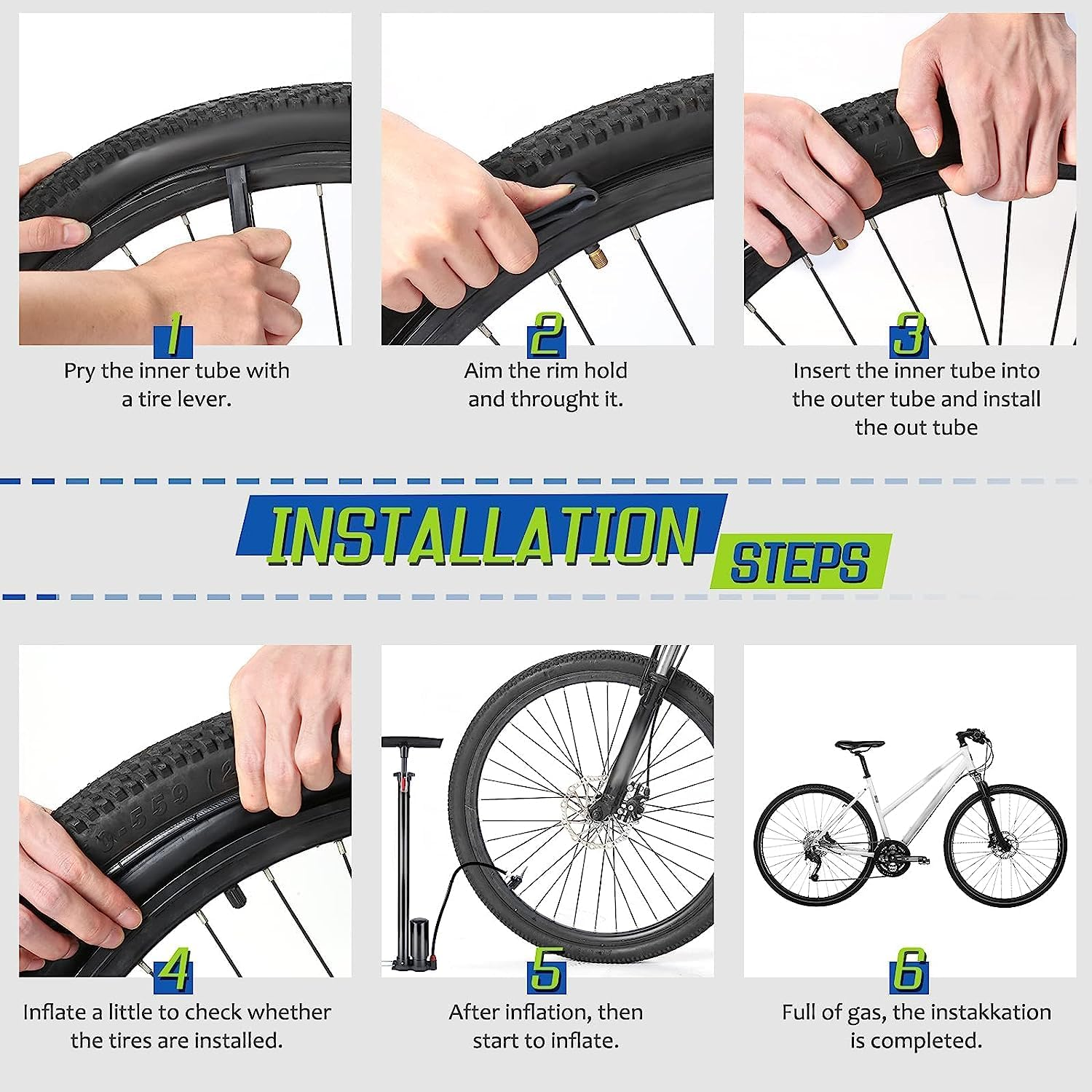 1
Pry the inner tube with a tire lever.

2
Aim the rim hold and throught it.

3
Insert the inner tube into the outer tube and install the out tube

INSTALLATION STEPS

4
Inflate a little to check whether the tires are installed.

5
After inflation, then start to inflate.

6
Full of gas, the instakkation is completed.