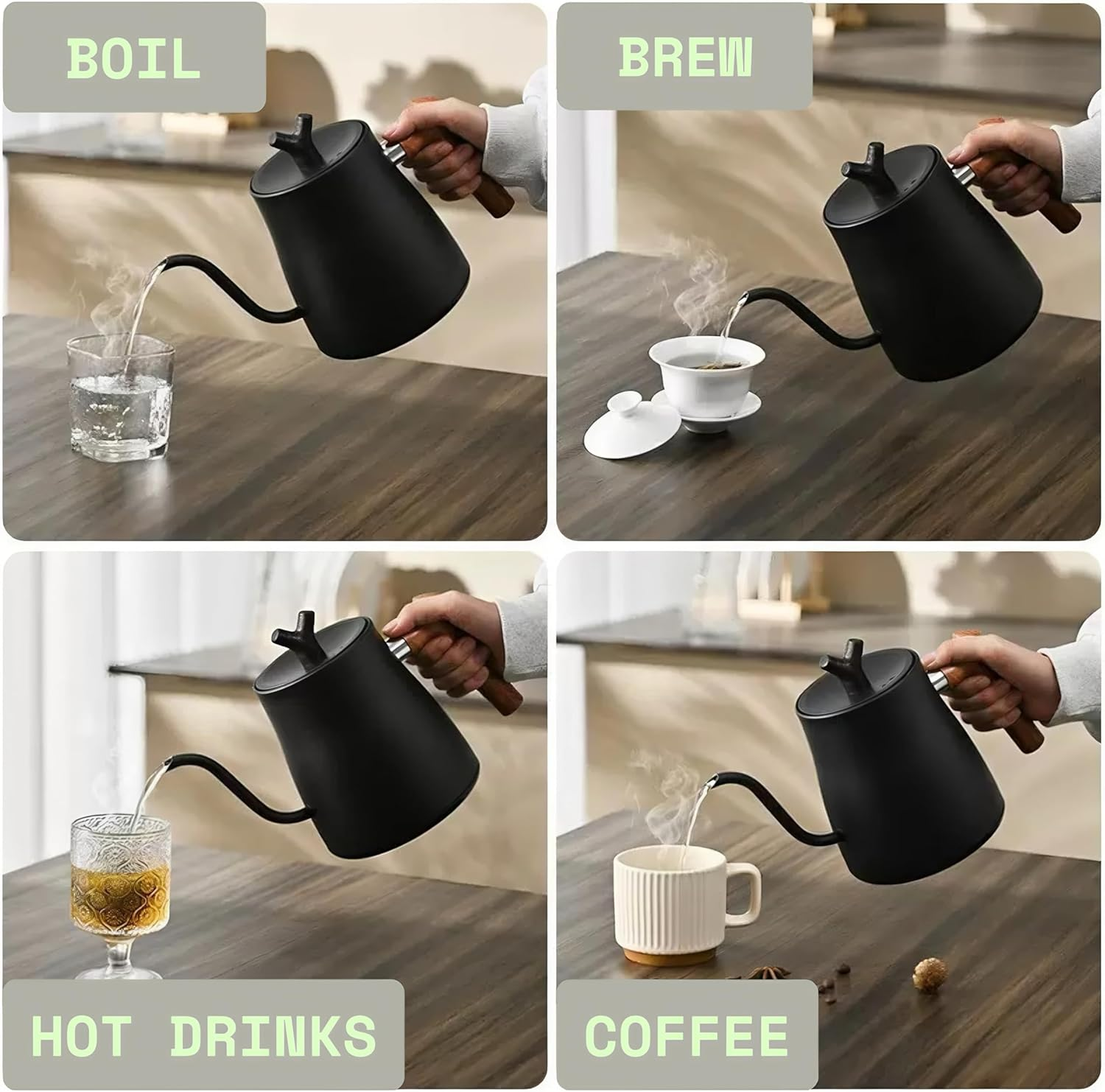 BOIL

BREW

HOT DRINKS

COFFEE