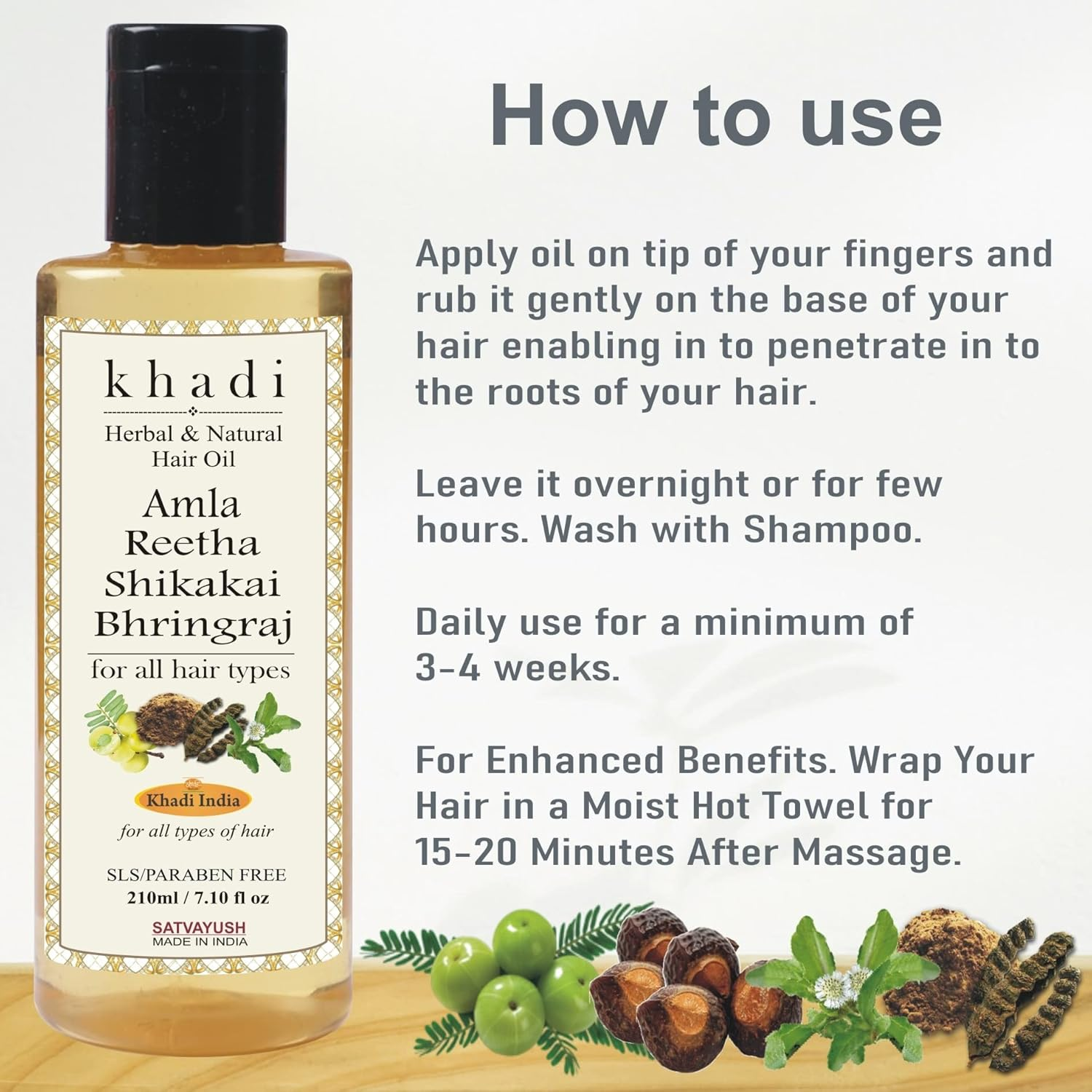 khadi

Herbal & Natural Hair Oil

Amla Reetha Shikakai Bhringraj

for all hair types

Khadi India

for all types of hair

SLS/PARABEN FREE

210ml / 7.10 fl oz

SATVAYUSH

MADE IN INDIA

How to use

Apply oil on tip of your fingers and rub it gently on the base of your hair enabling in to penetrate in to the roots of your hair.

Leave it overnight or for few hours. Wash with Shampoo.

Daily use for a minimum of 3-4 weeks.

For Enhanced Benefits. Wrap Your Hair in a Moist Hot Towel for 15-20 Minutes After Massage.