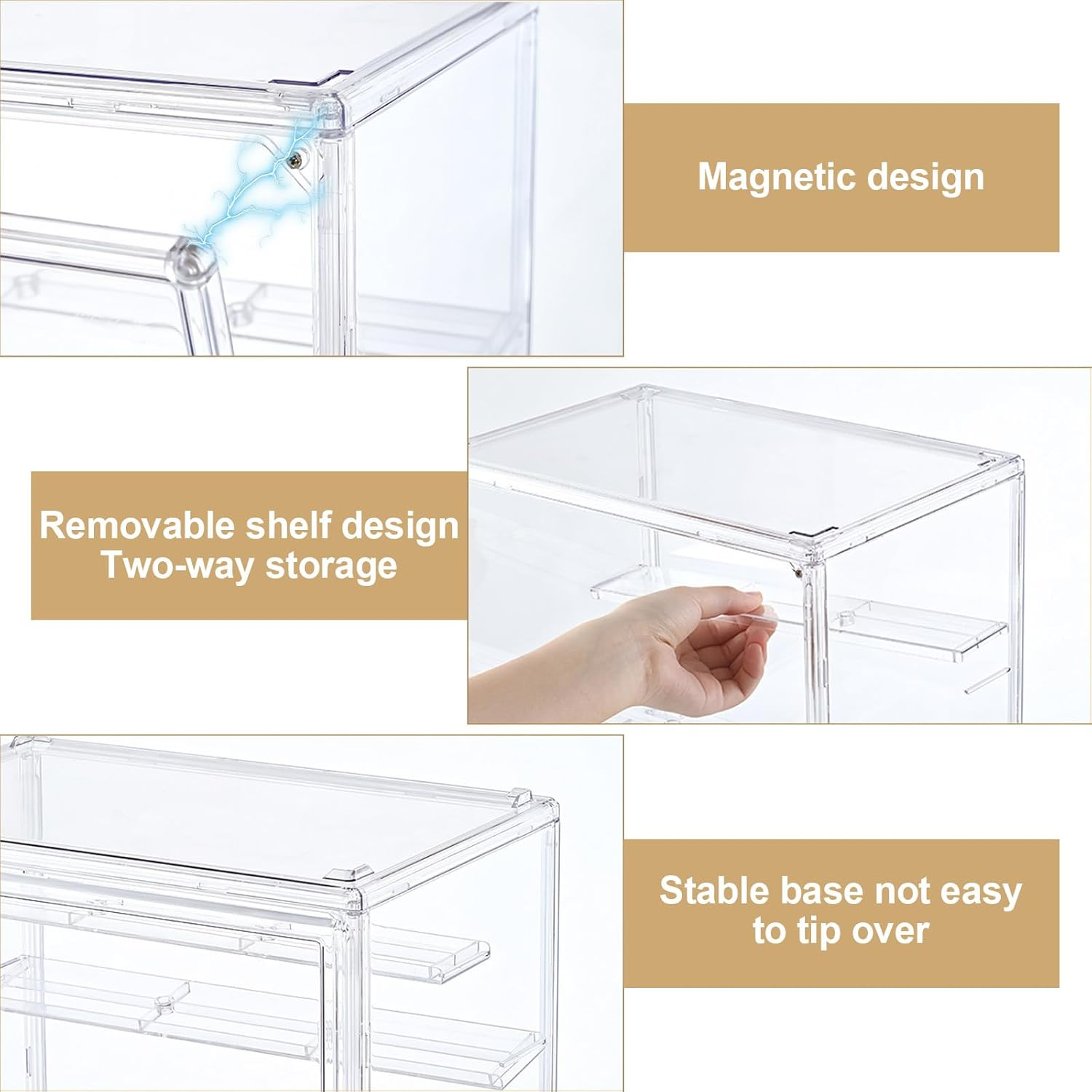 Magnetic design

Removable shelf design
Two-way storage

Stable base not easy to tip over