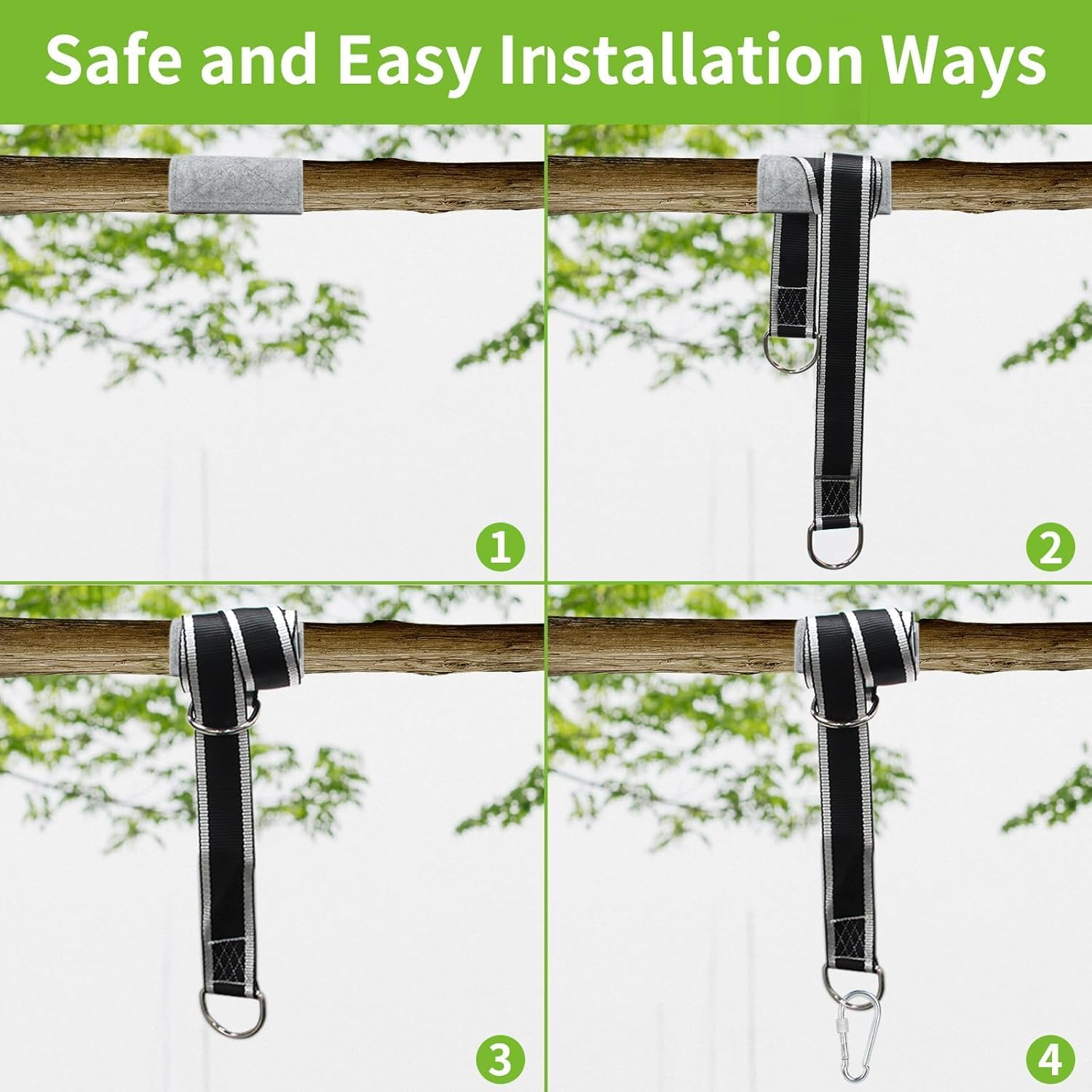 Safe and Easy Installation Ways

1

2

3

4