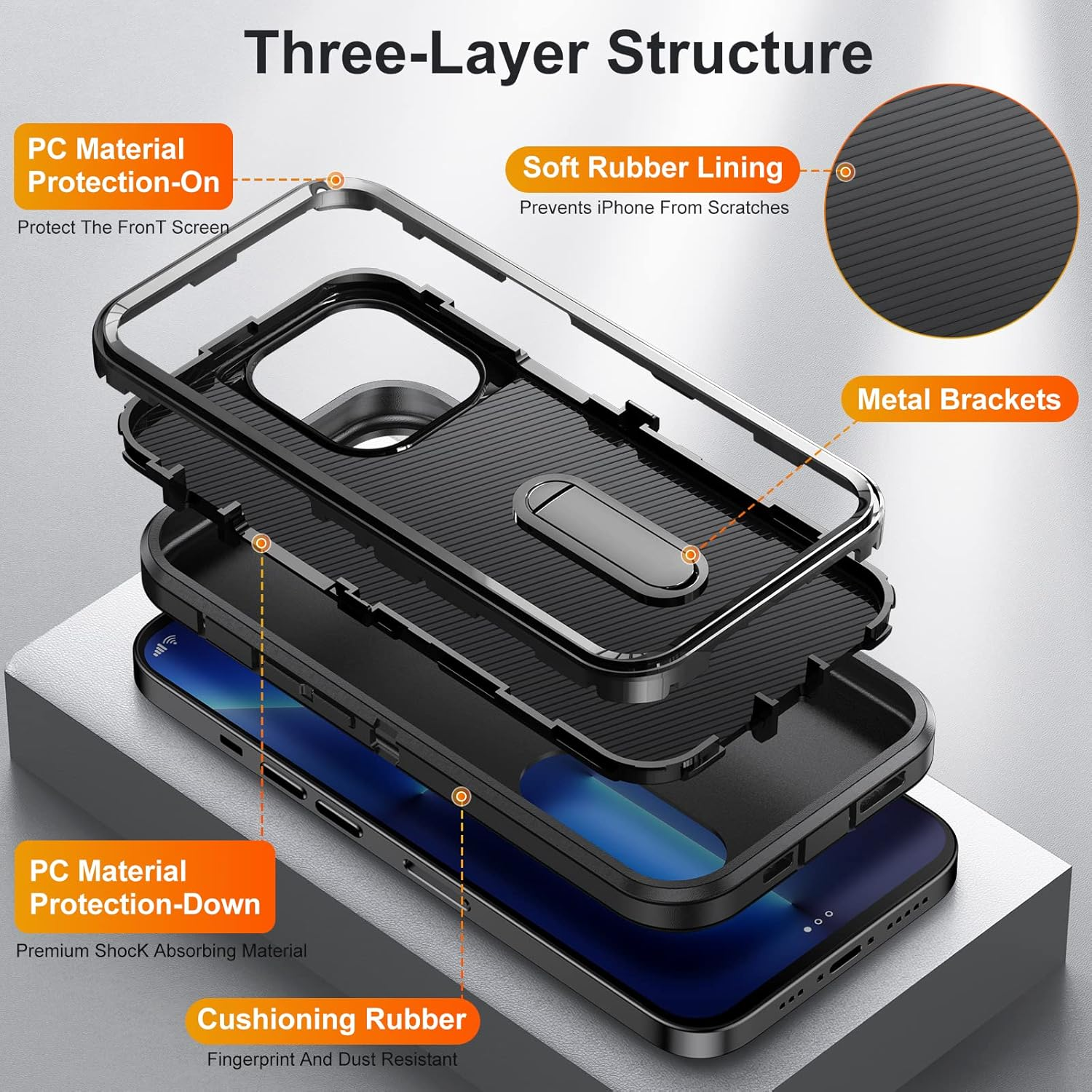 Three-Layer Structure

PC Material Protection-On

Protect The FronT Screen

Soft Rubber Lining

Prevents iPhone From Scratches

Metal Brackets

PC Material Protection-Down

Premium ShocK Absorbing Material

Cushioning Rubber

Fingerprint And Dust Resistant