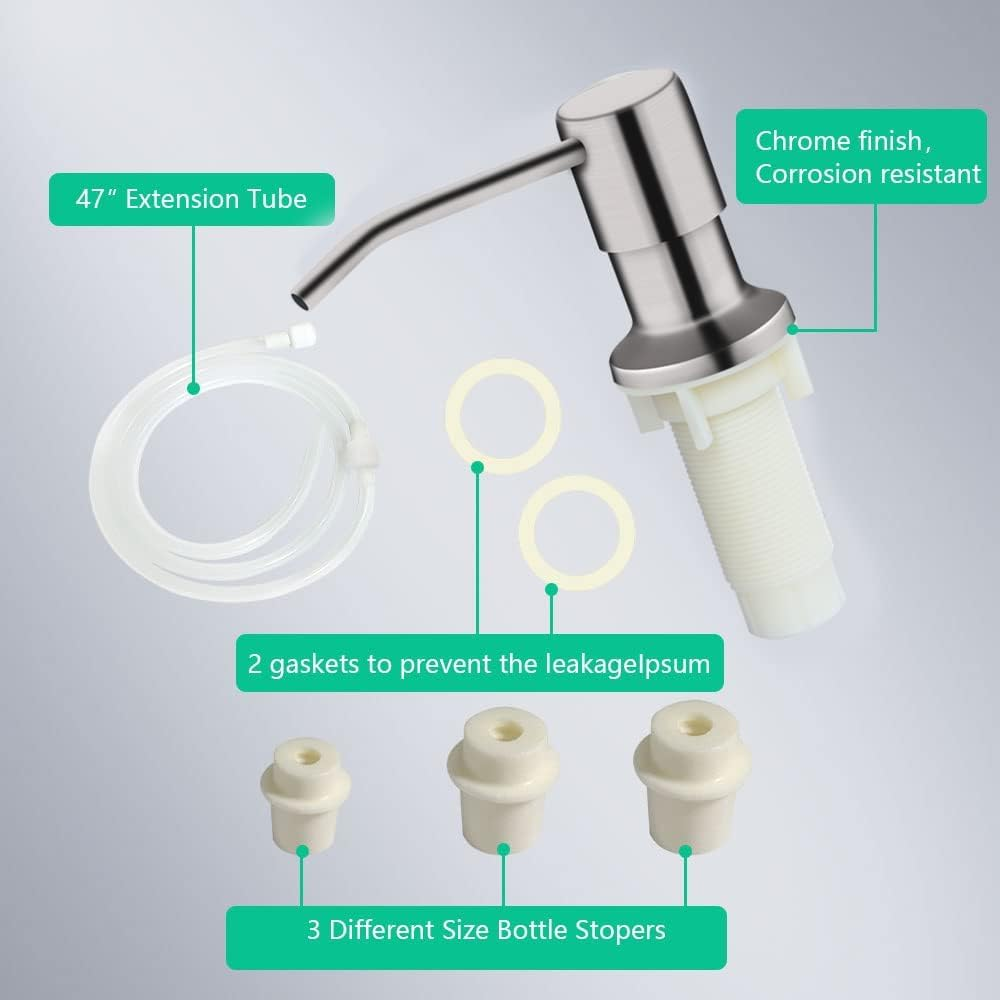 47″ Extension Tube

Chrome finish, Corrosion resistant

2 gaskets to prevent the leakageIpsum

3 Different Size Bottle Stopers