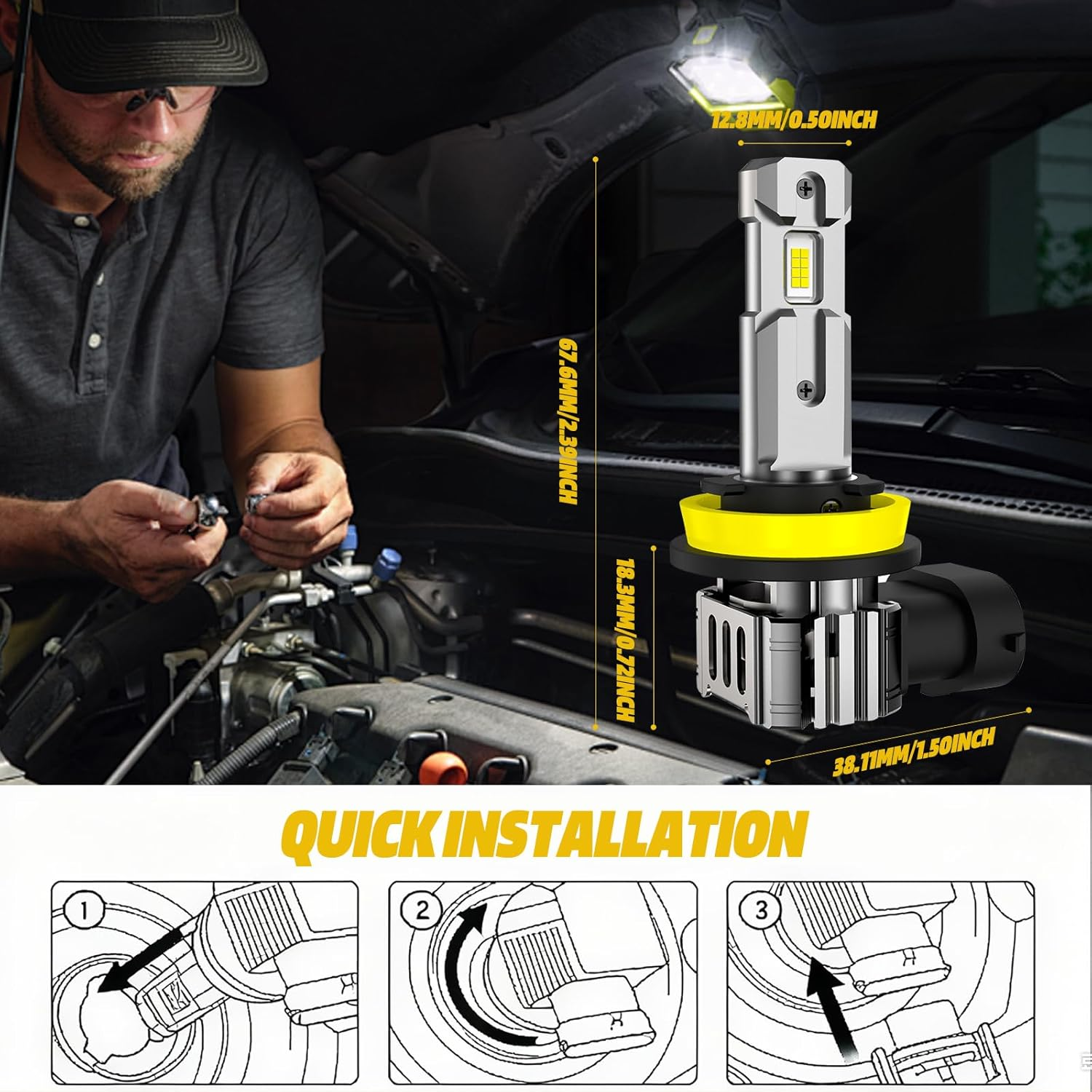 12.8MM/0.50INCH

67.6MM/2.39INCH

18.3MM/0.72INCH

38.11MM/1.50INCH

QUICK INSTALLATION

1

2

3