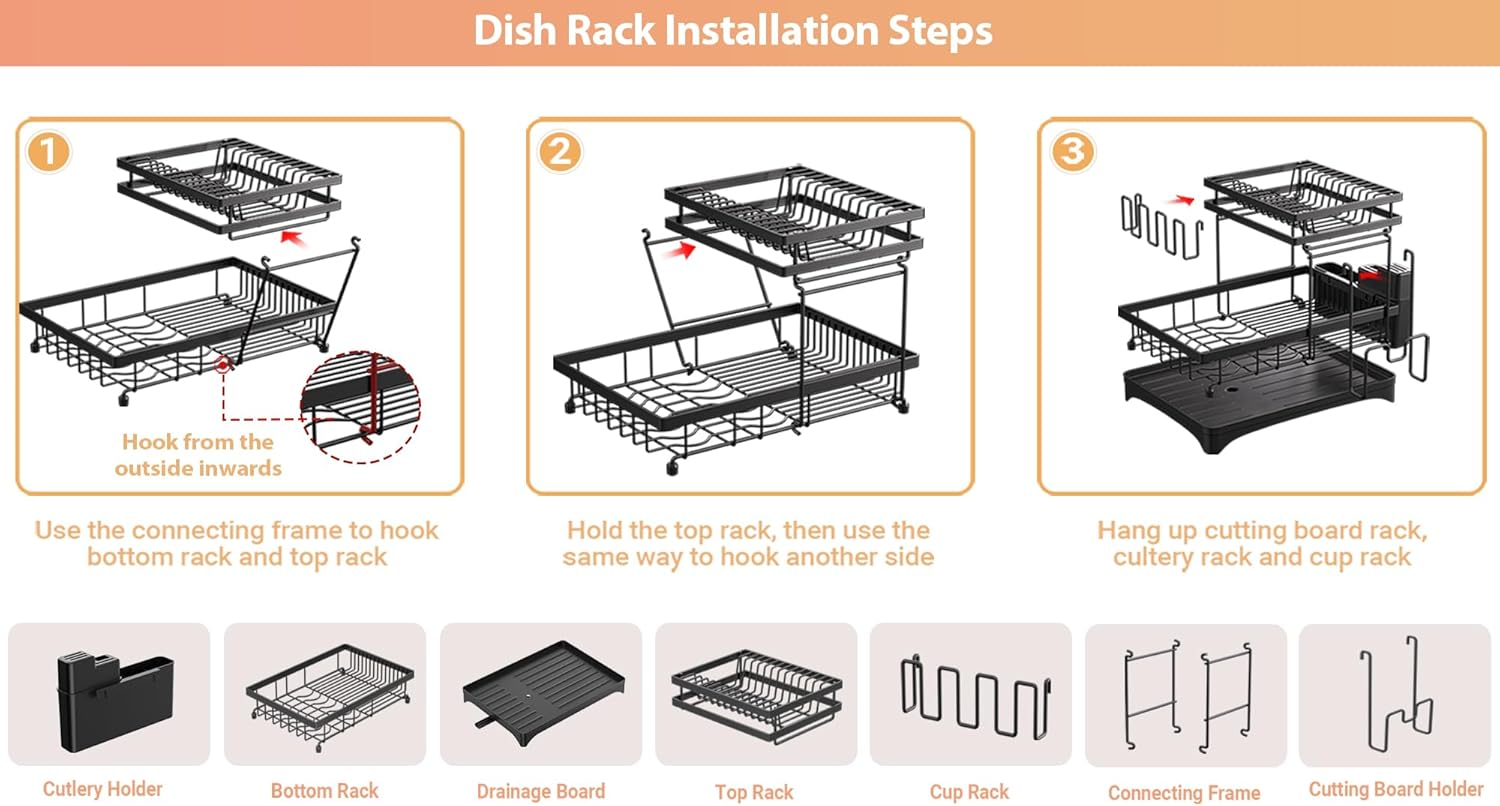 Dish Rack Installation Steps

1

Hook from the outside inwards

Use the connecting frame to hook bottom rack and top rack

2

Hold the top rack, then use the same way to hook another side

3

Hang up cutting board rack, cultery rack and cup rack

Cutlery Holder

Bottom Rack

Drainage Board

Top Rack

Cup Rack

Connecting Frame

Cutting Board Holder