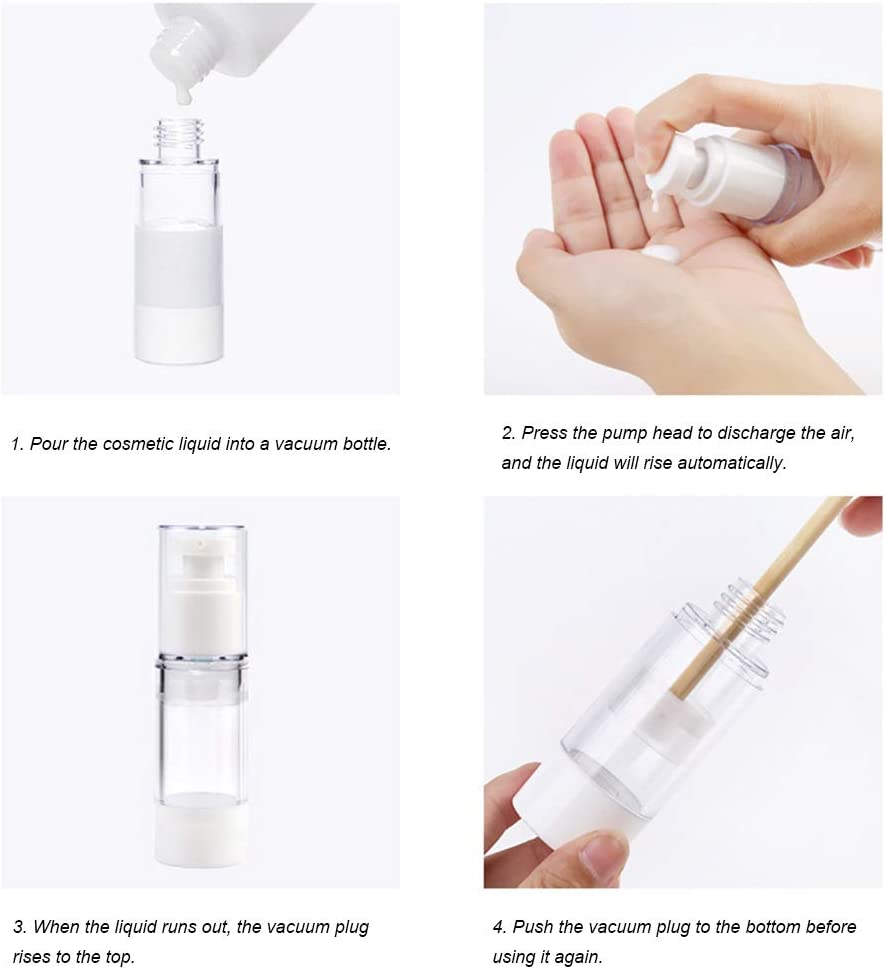 1. Pour the cosmetic liquid into a vacuum bottle.

2. Press the pump head to discharge the air, and the liquid will rise automatically.

3. When the liquid runs out, the vacuum plug rises to the top.

4. Push the vacuum plug to the bottom before using it again.