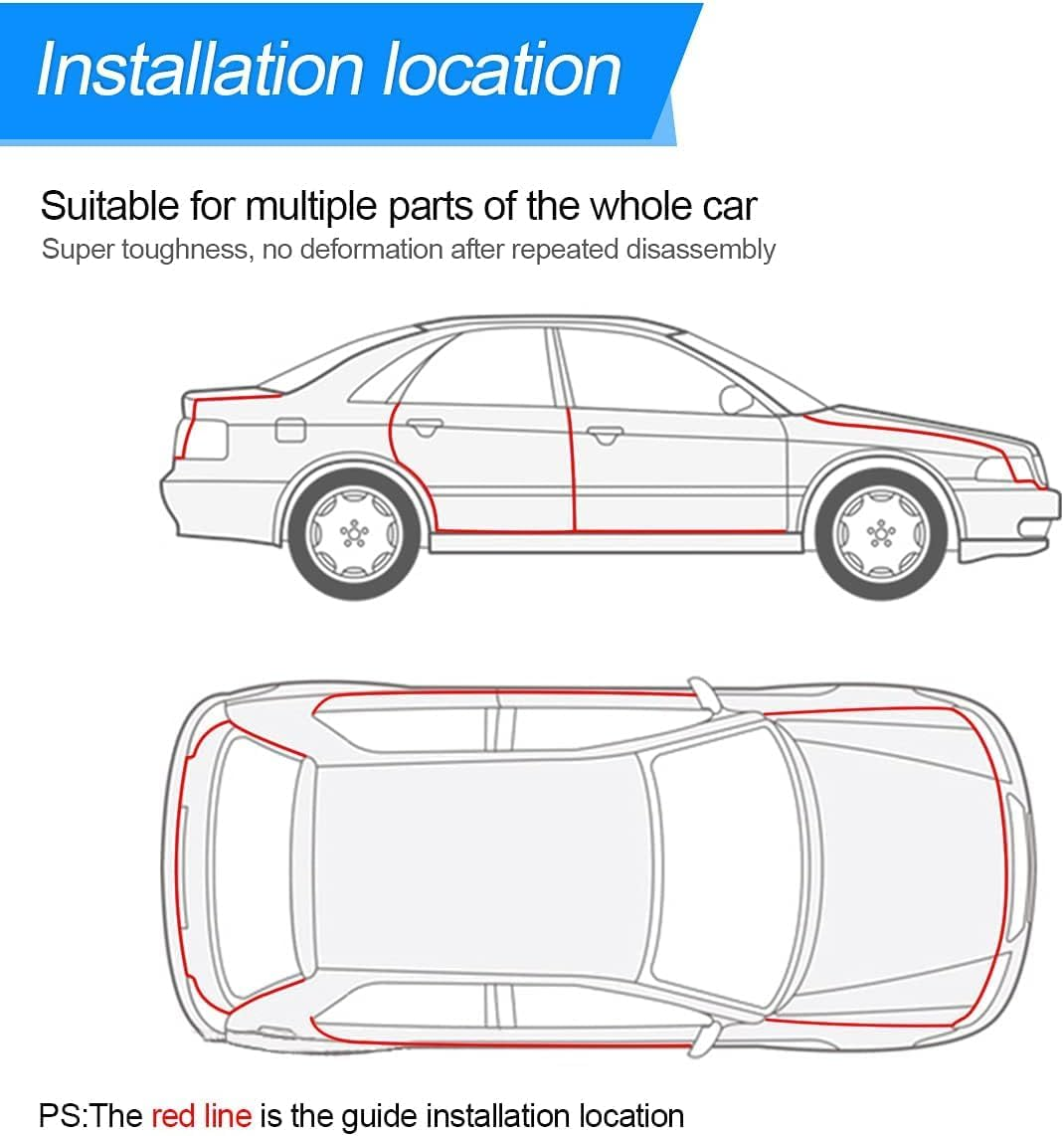 Installation location

Suitable for multiple parts of the whole car
Super toughness, no deformation after repeated disassembly

PS:The red line is the guide installation location