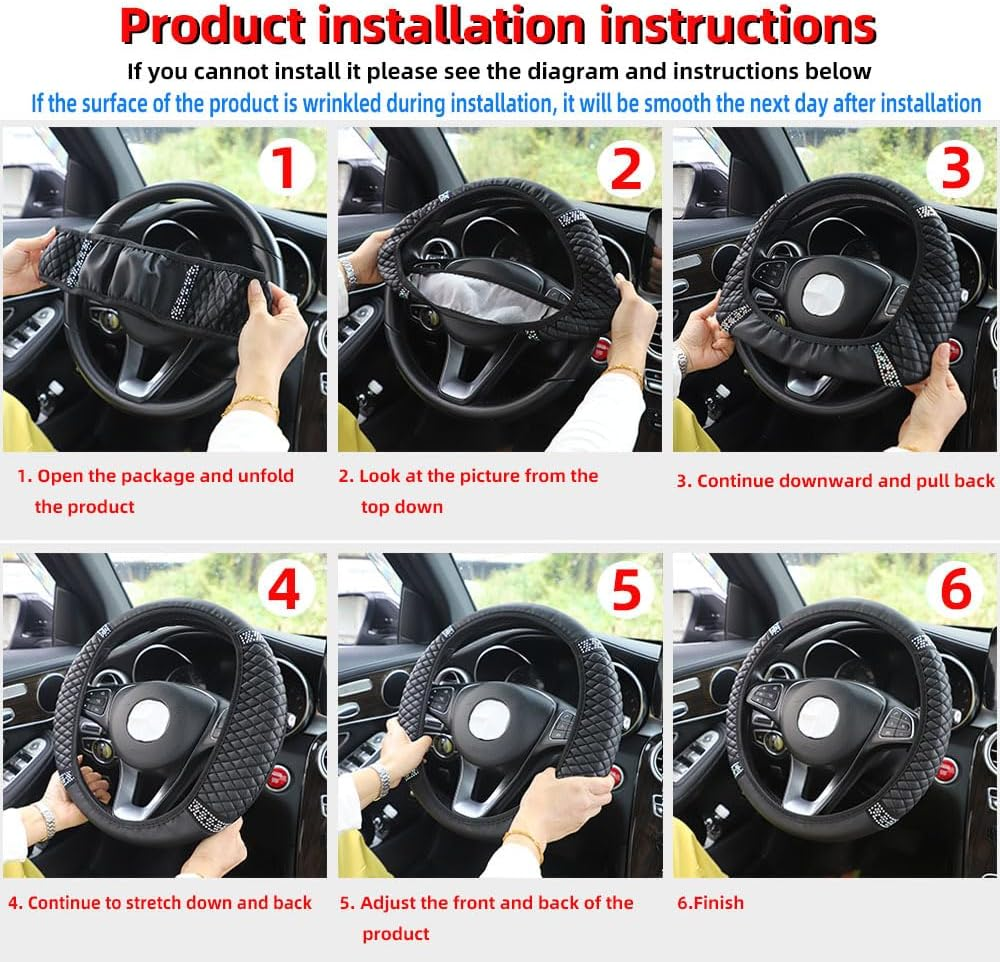 Product installation instructions

If you cannot install it please see the diagram and instructions below

If the surface of the product is wrinkled during installation, it will be smooth the next day after installation

1

2

3

1. Open the package and unfold the product

2. Look at the picture from the top down

3. Continue downward and pull back

4

5

6

4. Continue to stretch down and back

5. Adjust the front and back of the product

6.Finish