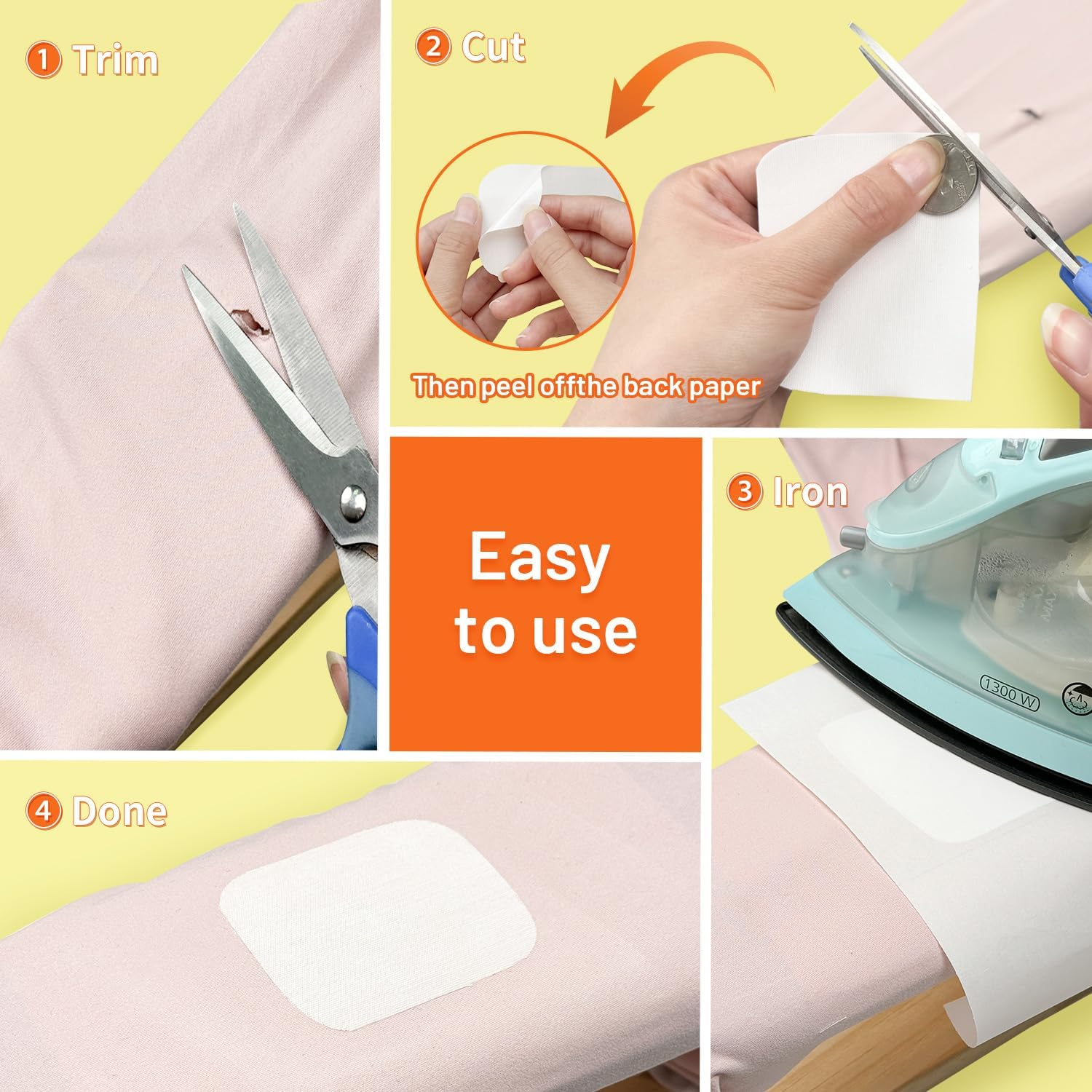 1 Trim

2 Cut

Then peel offthe back paper

Easy to use

3 Iron

1300 W

4 Done