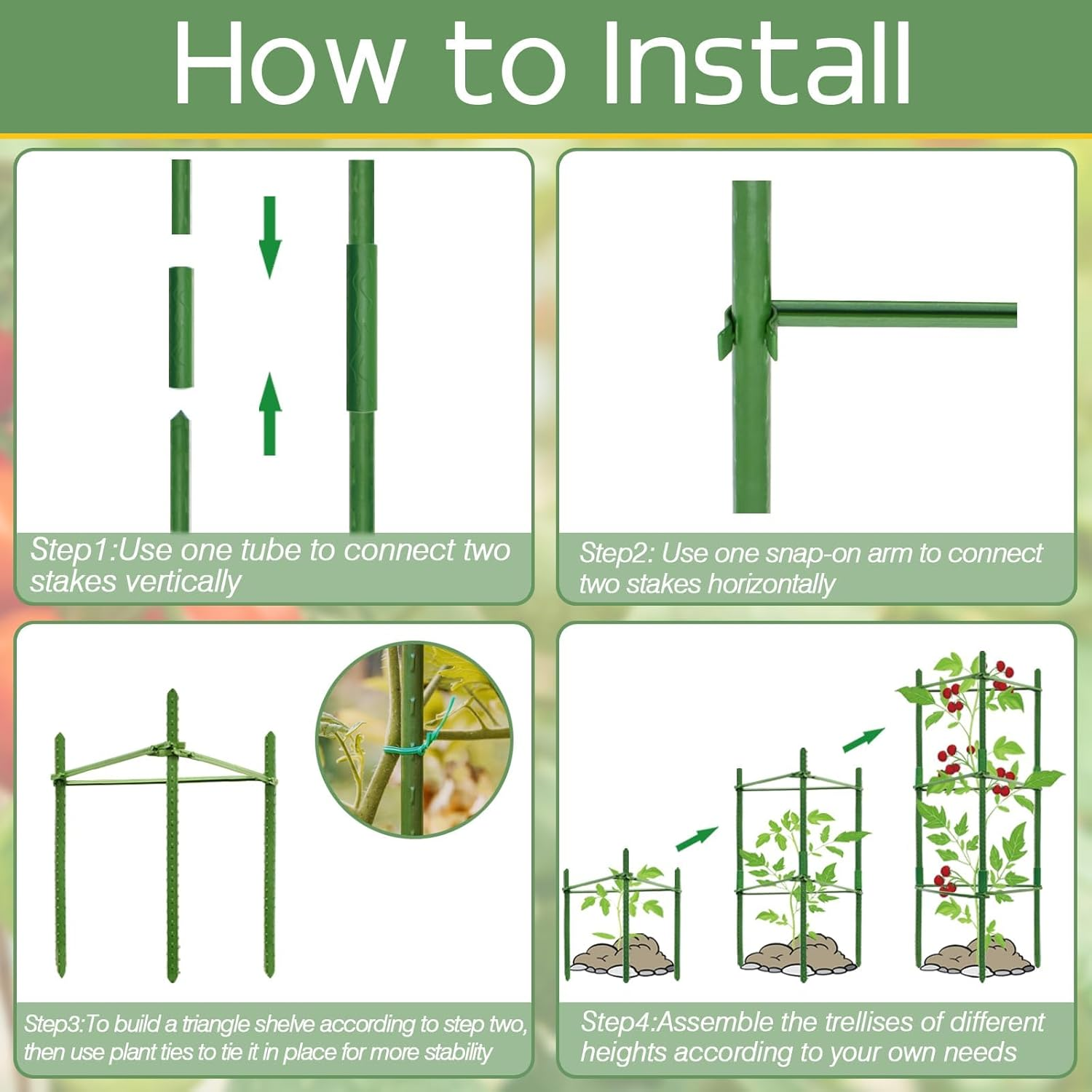 How to Install

Step1:Use one tube to connect two stakes vertically

Step2: Use one snap-on arm to connect two stakes horizontally

Step3:To build a triangle shelve according to step two, then use plant ties to tie it in place for more stability

Step4:Assemble the trellises of different heights according to your own needs