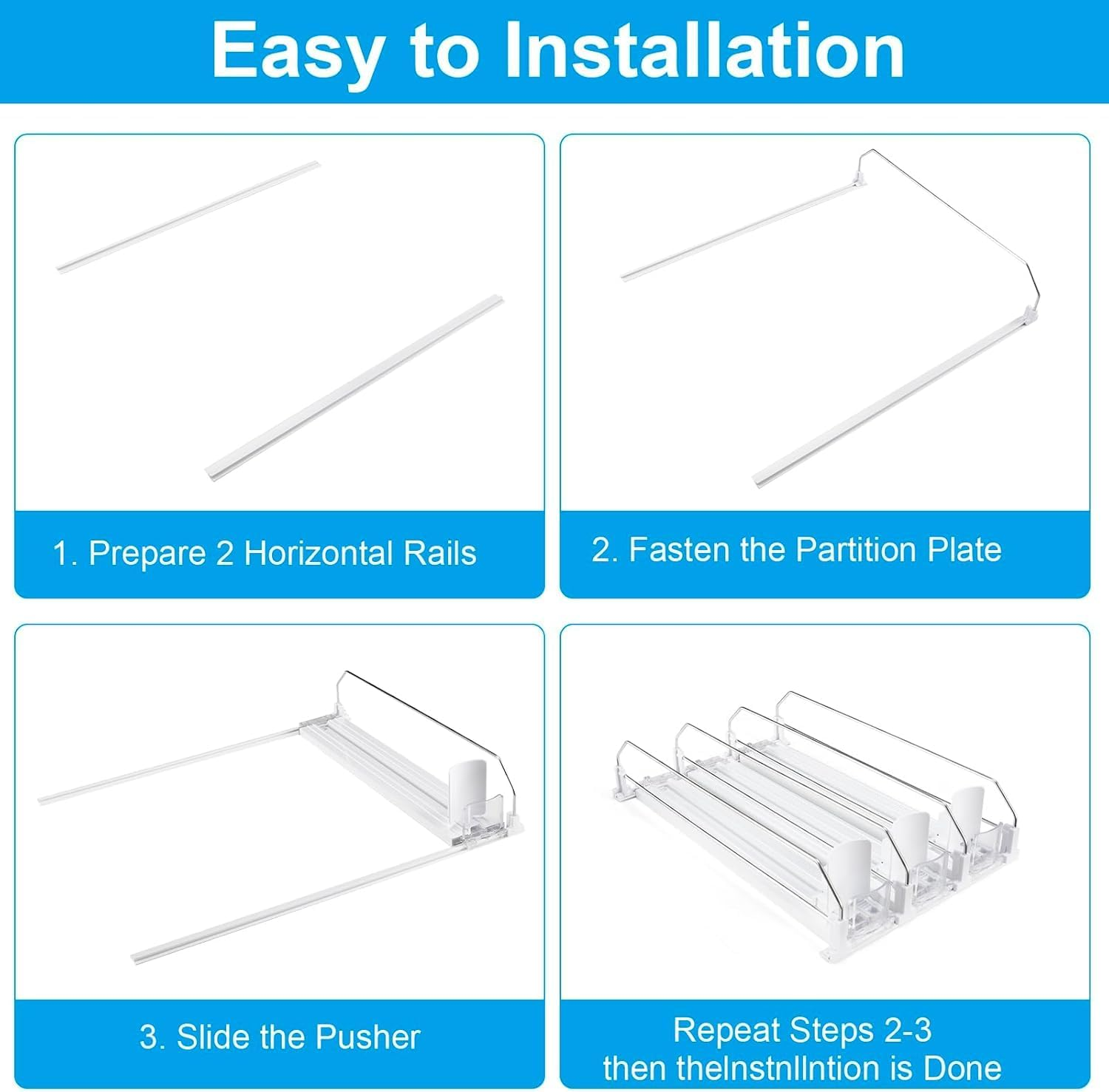 Easy to Installation

1. Prepare 2 Horizontal Rails

2. Fasten the Partition Plate

3. Slide the Pusher

Repeat Steps 2-3
then theInstnllntion is Done