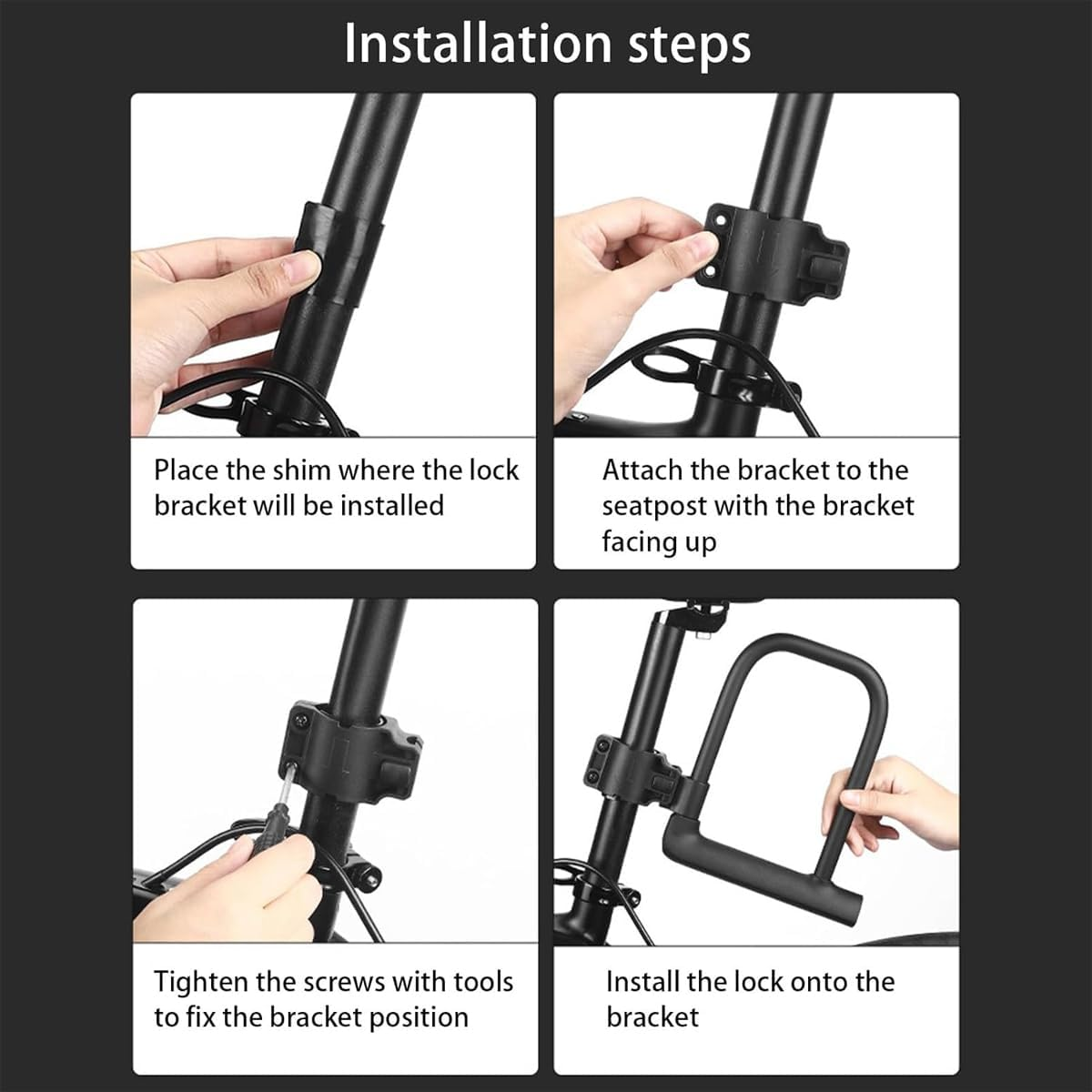 Installation steps

Place the shim where the lock bracket will be installed

Attach the bracket to the seatpost with the bracket facing up

Tighten the screws with tools to fix the bracket position

Install the lock onto the bracket