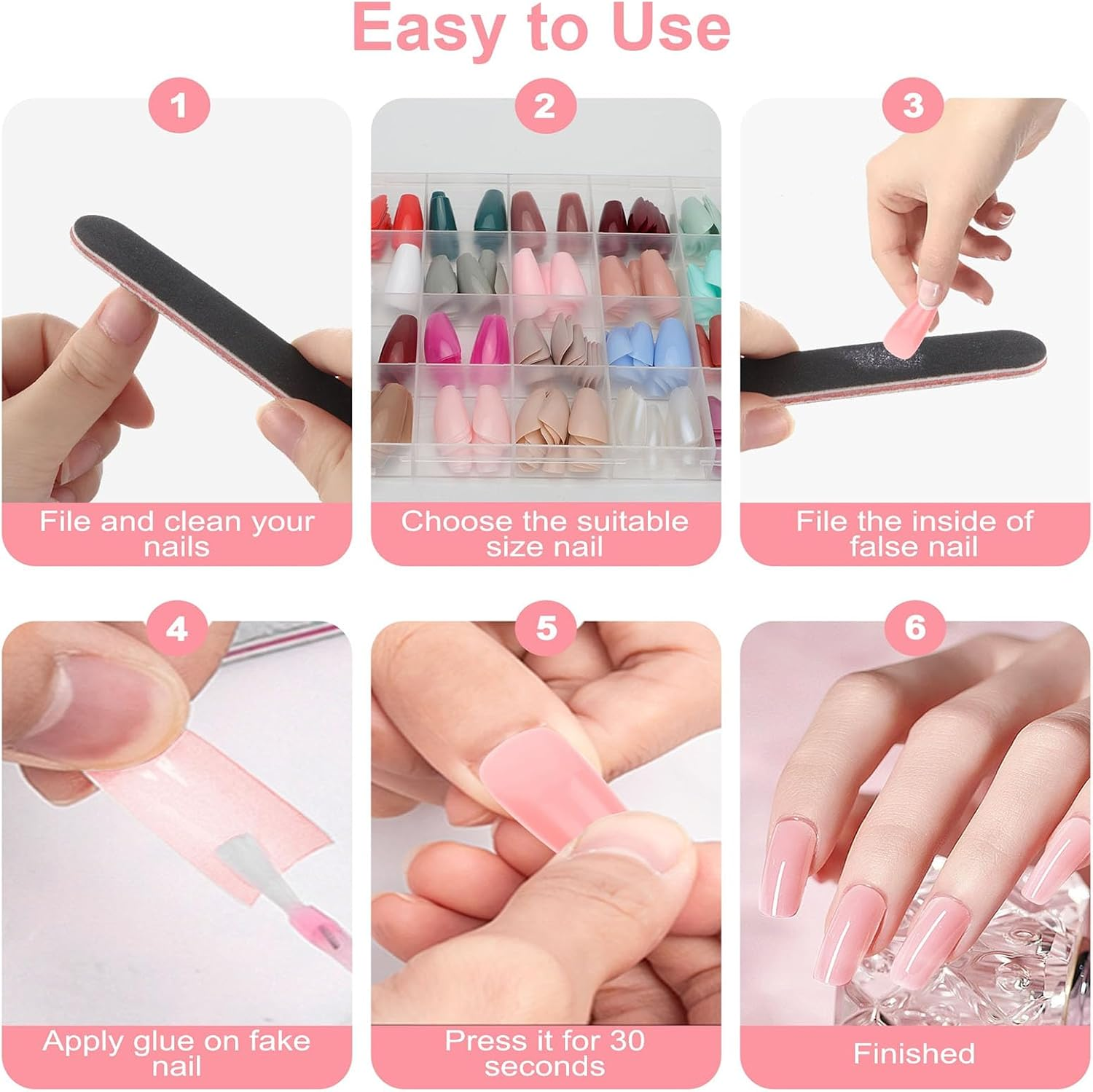 Easy to Use

1

File and clean your nails

2

Choose the suitable size nail

3

File the inside of false nail

4

Apply glue on fake nail

5

Press it for 30 seconds

6

Finished