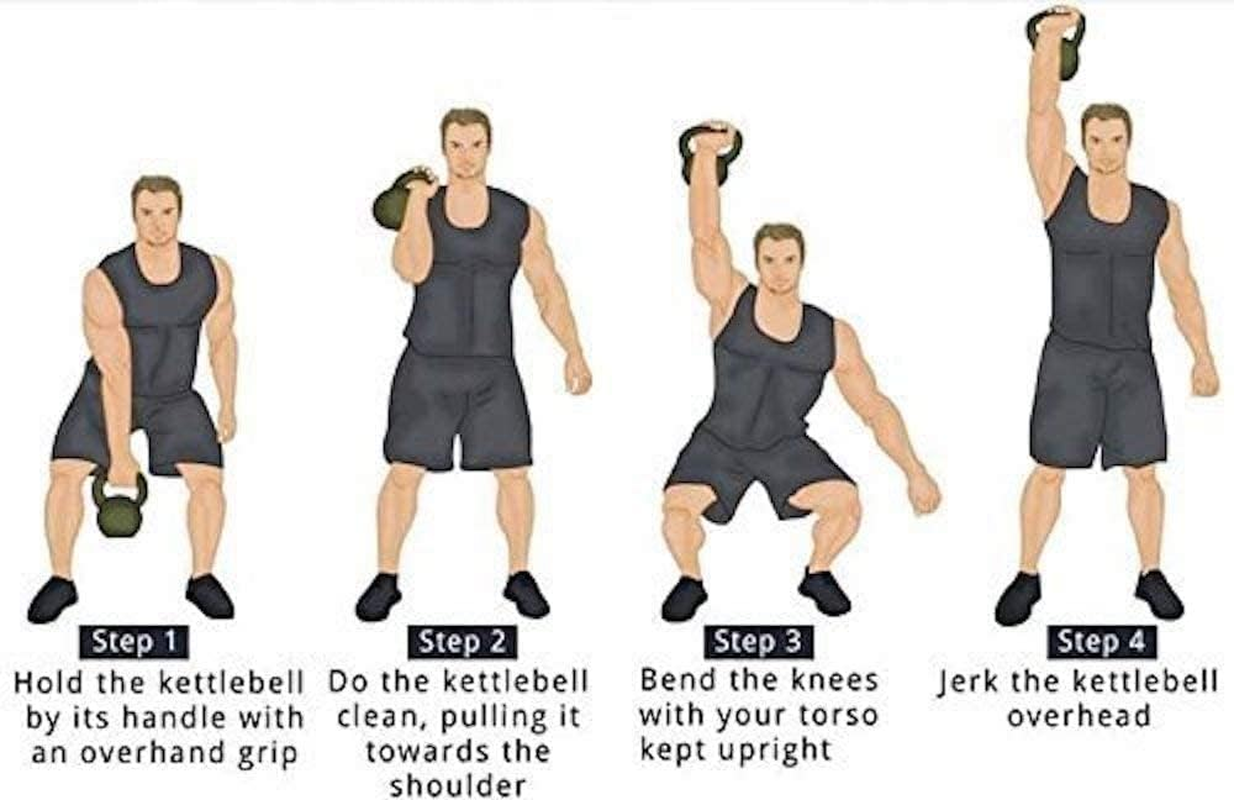 Step 1
Hold the kettlebell by its handle with an overhand grip

Step 2
Do the kettlebell clean, pulling it towards the shoulder

Step 3
Bend the knees with your torso kept upright

Step 4
Jerk the kettlebell overhead