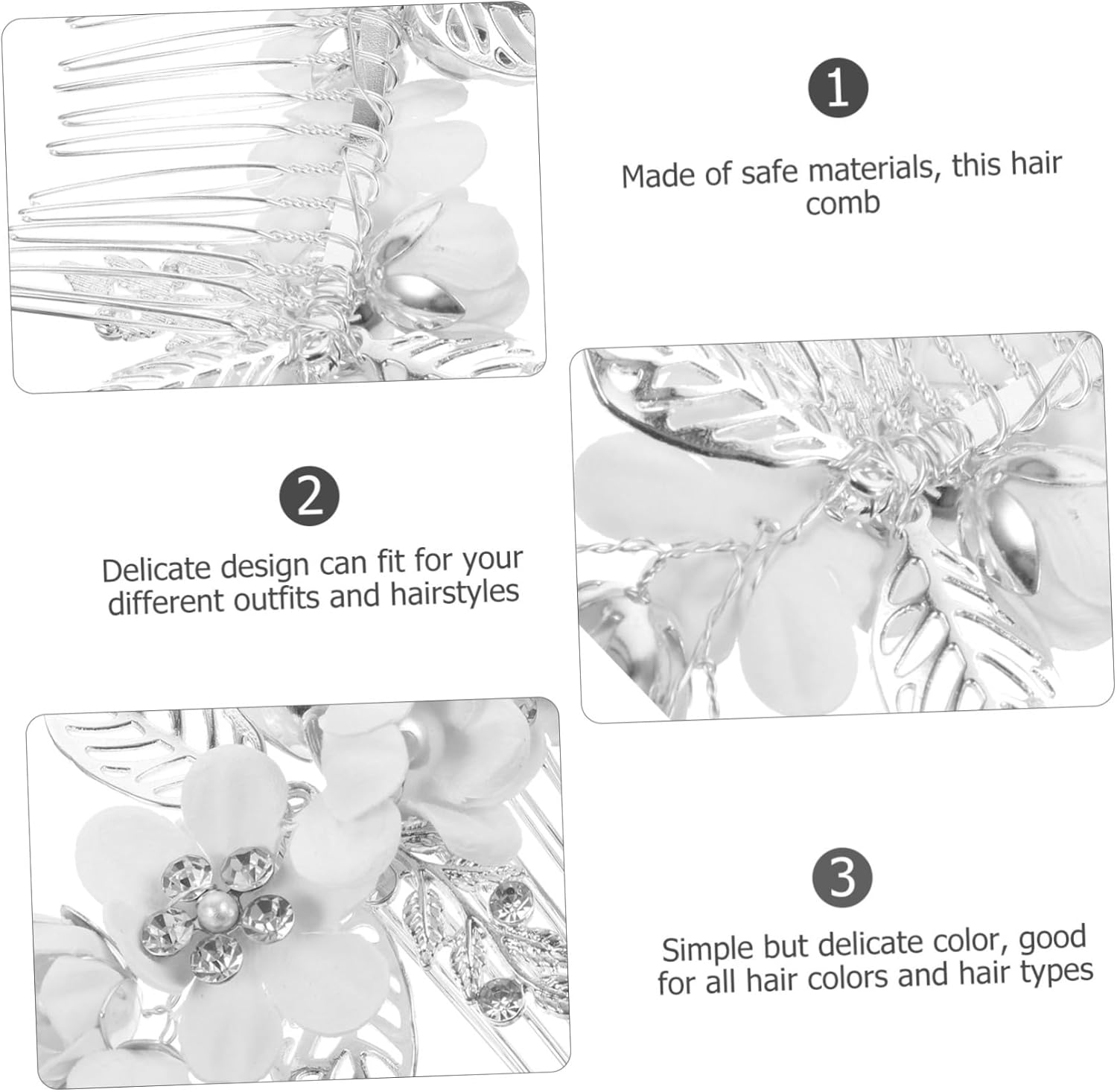 1

Made of safe materials, this hair comb

2

Delicate design can fit for your different outfits and hairstyles

3

Simple but delicate color, good for all hair colors and hair types