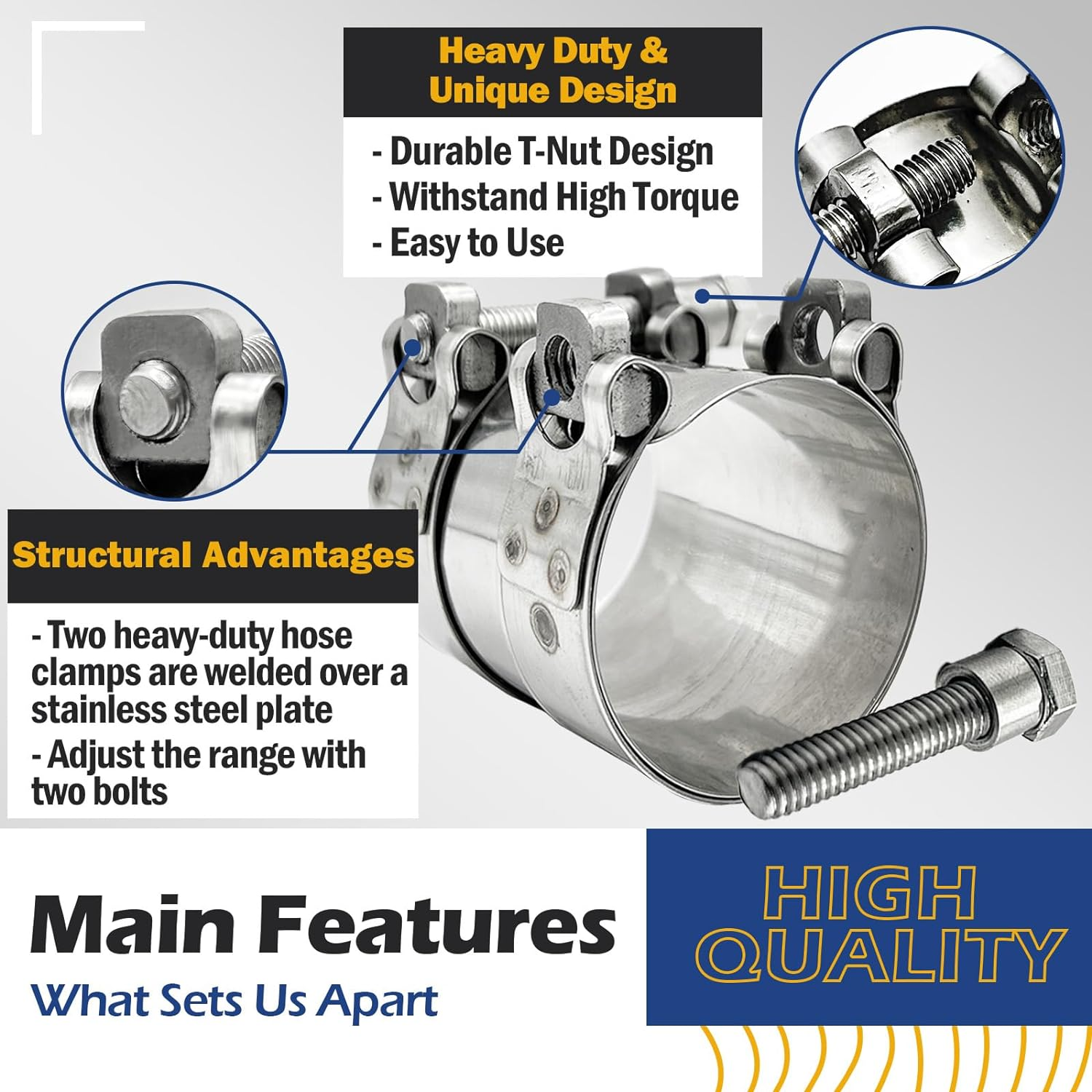 Heavy Duty & Unique Design

- Durable T-Nut Design
- Withstand High Torque
- Easy to Use

Structural Advantages

- Two heavy-duty hose clamps are welded over a stainless steel plate
- Adjust the range with two bolts

Main Features

What Sets Us Apart

HIGH QUALITY