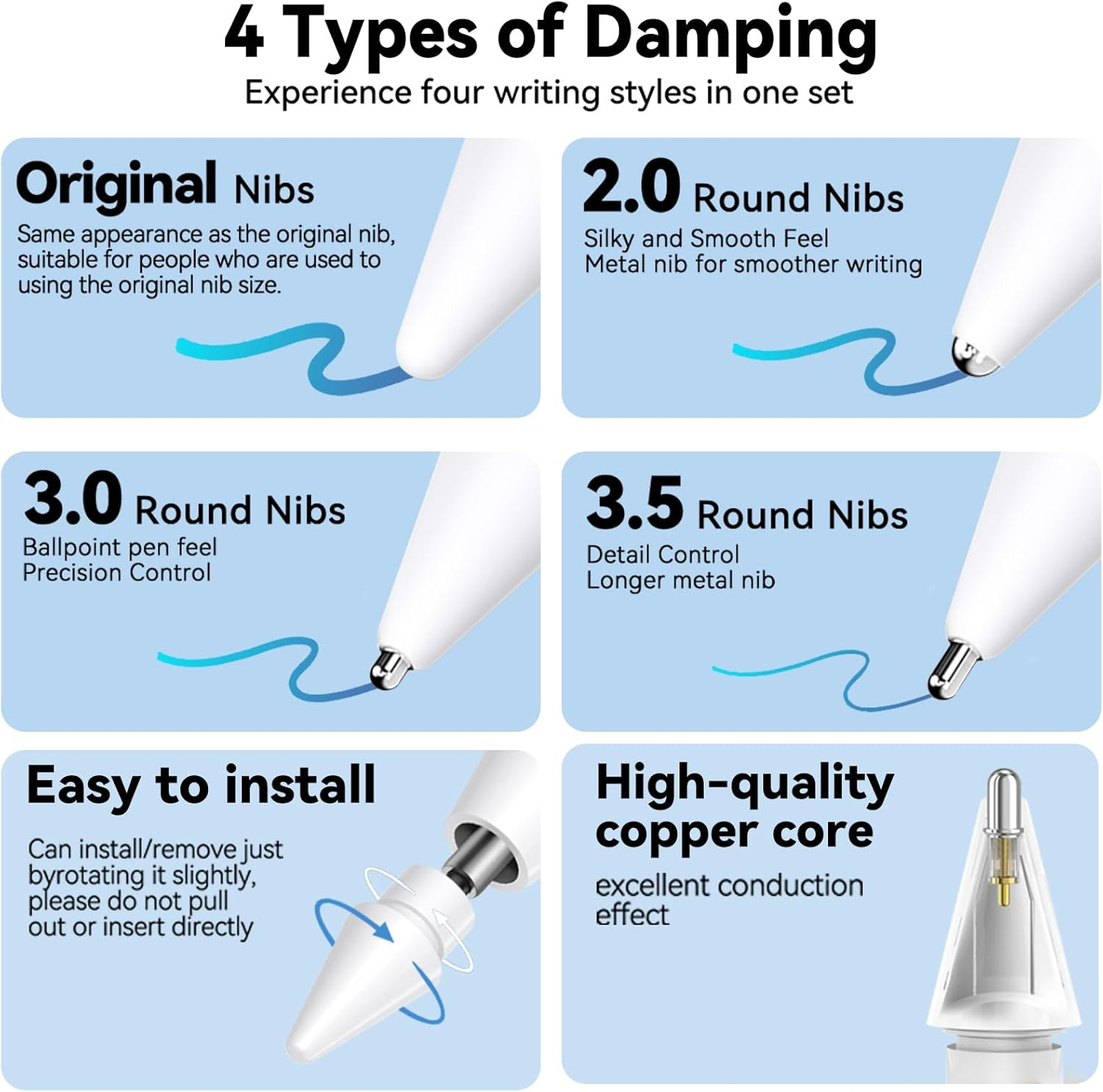 4 Types of Damping
Experience four writing styles in one set

Original Nibs
Same appearance as the original nib, suitable for people who are used to using the original nib size.

2.0 Round Nibs
Silky and Smooth Feel
Metal nib for smoother writing

3.0 Round Nibs
Ballpoint pen feel
Precision Control

3.5 Round Nibs
Detail Control
Longer metal nib

Easy to install
Can install/remove just byrotating it slightly, please do not pull out or insert directly

High-quality copper core
excellent conduction effect