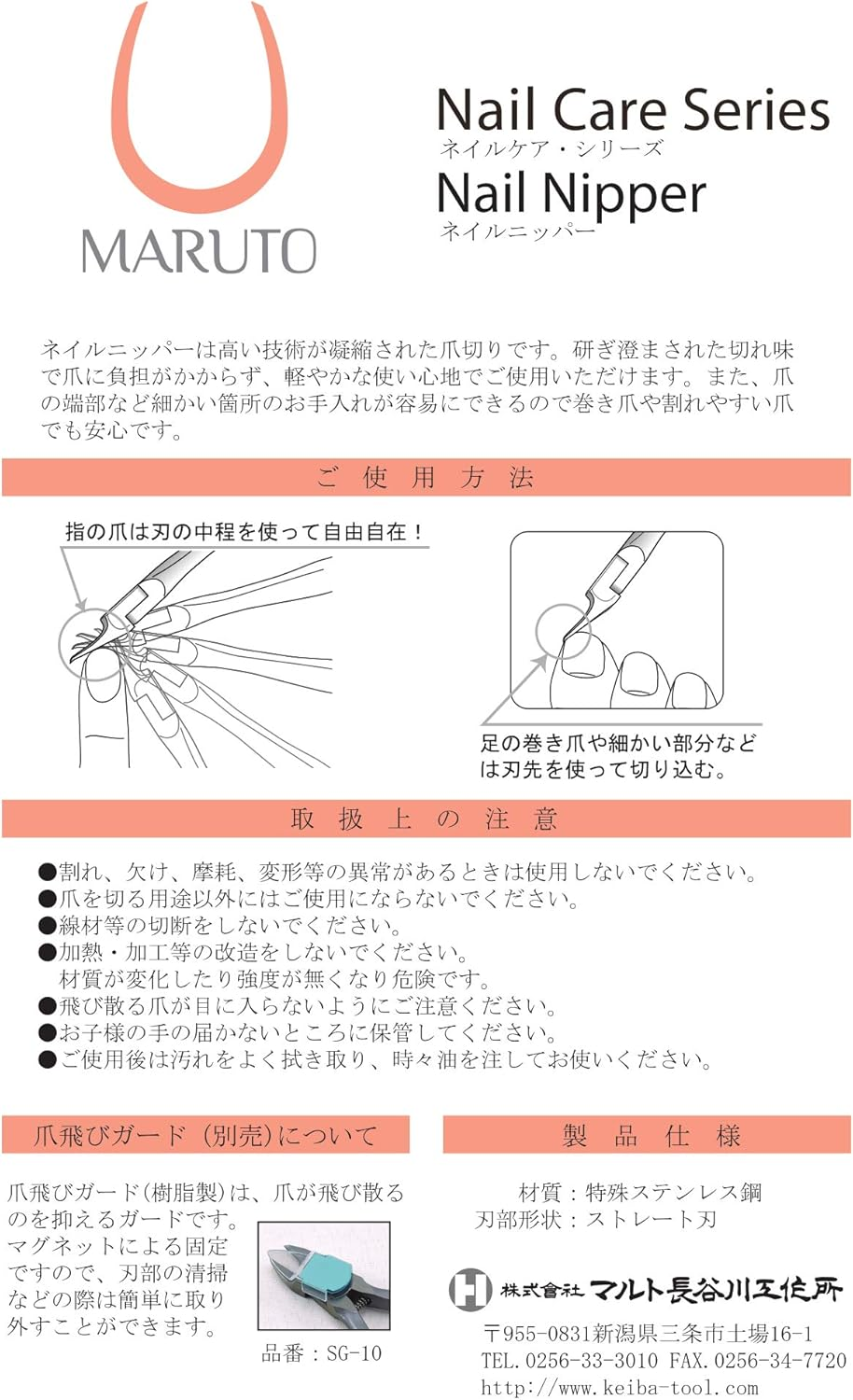 MARUTO

Nail Care Series
ネイルケア・シリーズ
Nail Nipper
ネイルニッパー

ネイルニッパーは高い技術が凝縮された爪切りです。研ぎ澄まされた切れ味で爪に負担がかからず、軽やかな使い心地でご使用いただけます。また、爪の端部など細かい箇所のお手入れが容易にできるので巻き爪や割れやすい爪でも安心です。

ご 使 用 方 法

指の爪は刃の中程を使って自由自在！

足の巻き爪や細かい部分などは刃先を使って切り込む。

取 扱 上 の 注 意

●割れ、欠け、摩耗、変形等の異常があるときは使用しないでください。
●爪を切る用途以外にはご使用にならないでください。
●線材等の切断をしないでください。
●加熱・加工等の改造をしないでください。
材質が変化したり強度が無くなり危険です。
●飛び散る爪が目に入らないようにご注意ください。
●お子様の手の届かないところに保管してください。
●ご使用後は汚れをよく拭き取り、時々油を注してお使いください。

爪飛びガード（別売）について

爪飛びガード(樹脂製)は、爪が飛び散るのを抑えるガードです。マグネットによる固定ですので、刃部の清掃などの際は簡単に取り外すことができます。

品番：SG-10

製 品 仕 様

材質：特殊ステンレス鋼
刃部形状：ストレート刃

株式會社 マルト長谷川工作所
〒955-0831新潟県三条市土場16-1
TEL.0256-33-3010 FAX.0256-34-7720
http://www.keiba-tool.com