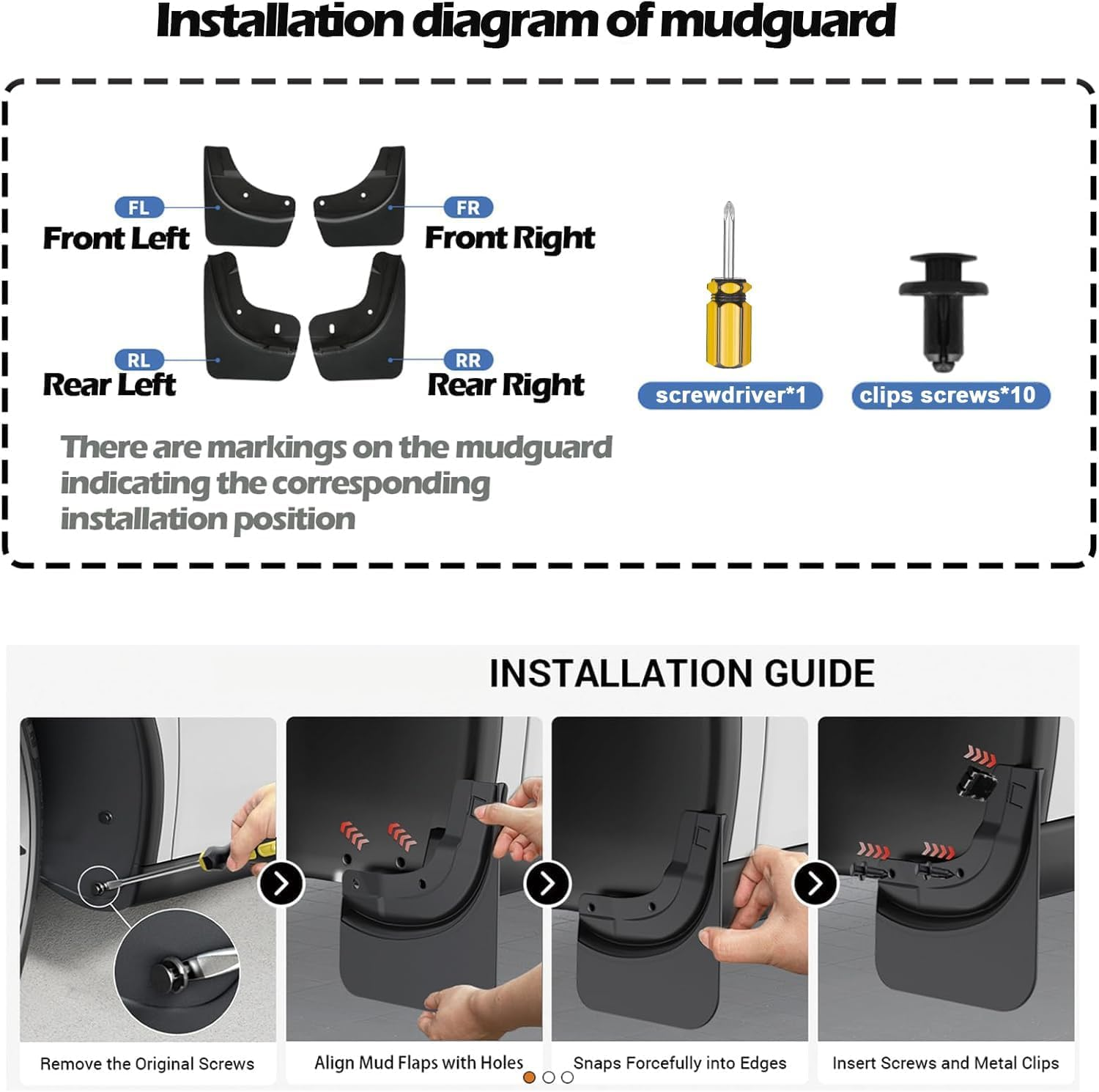 Installation diagram of mudguard

FL
Front Left

FR
Front Right

RL
Rear Left

RR
Rear Right

screwdriver*1

clips screws*10

There are markings on the mudguard indicating the corresponding installation position

INSTALLATION GUIDE

Remove the Original Screws

Align Mud Flaps with Holes

Snaps Forcefully into Edges

Insert Screws and Metal Clips