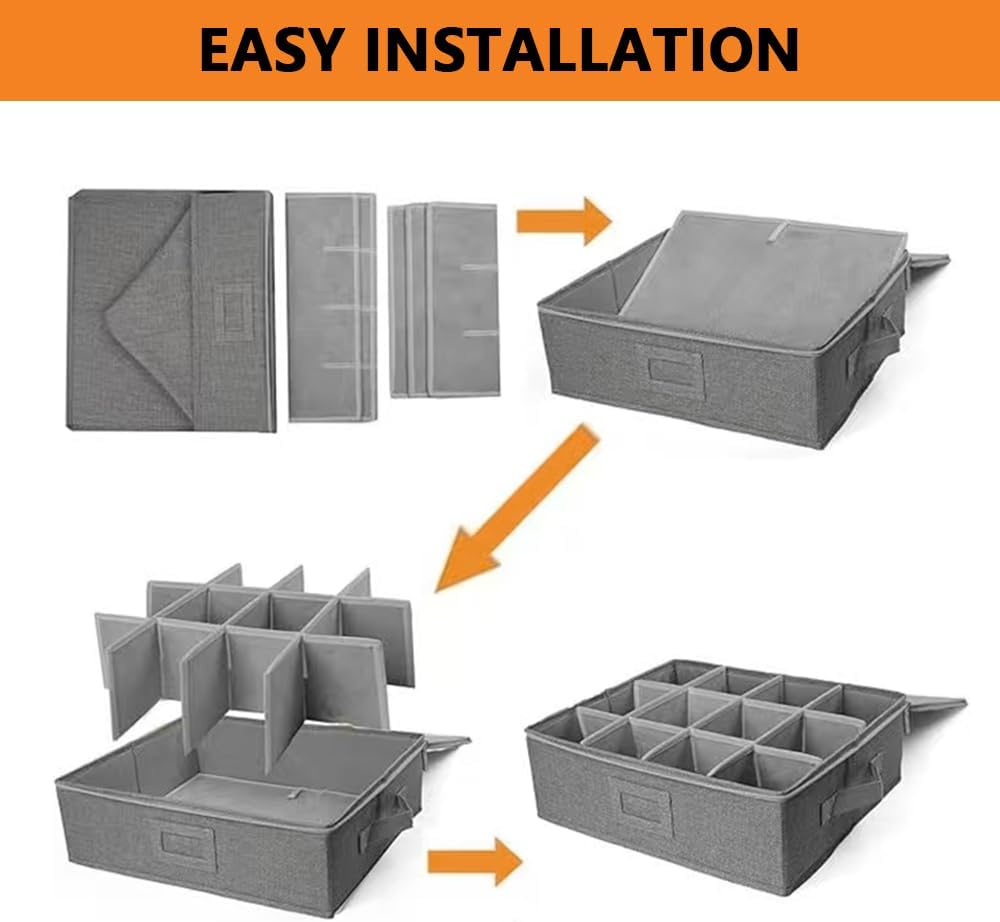 EASY INSTALLATION