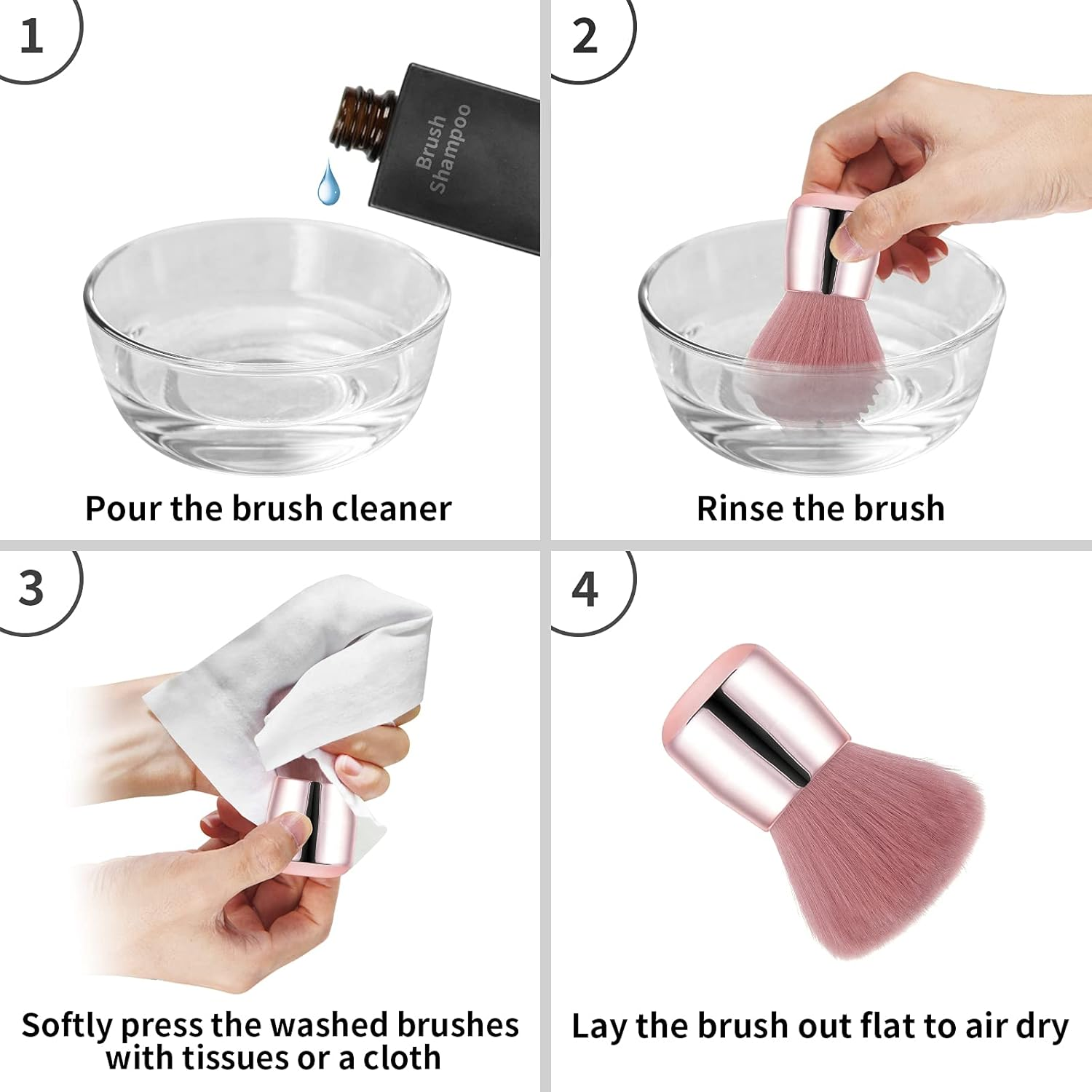 1

Brush Shampoo

Pour the brush cleaner

2

Rinse the brush

3

Softly press the washed brushes with tissues or a cloth

4

Lay the brush out flat to air dry