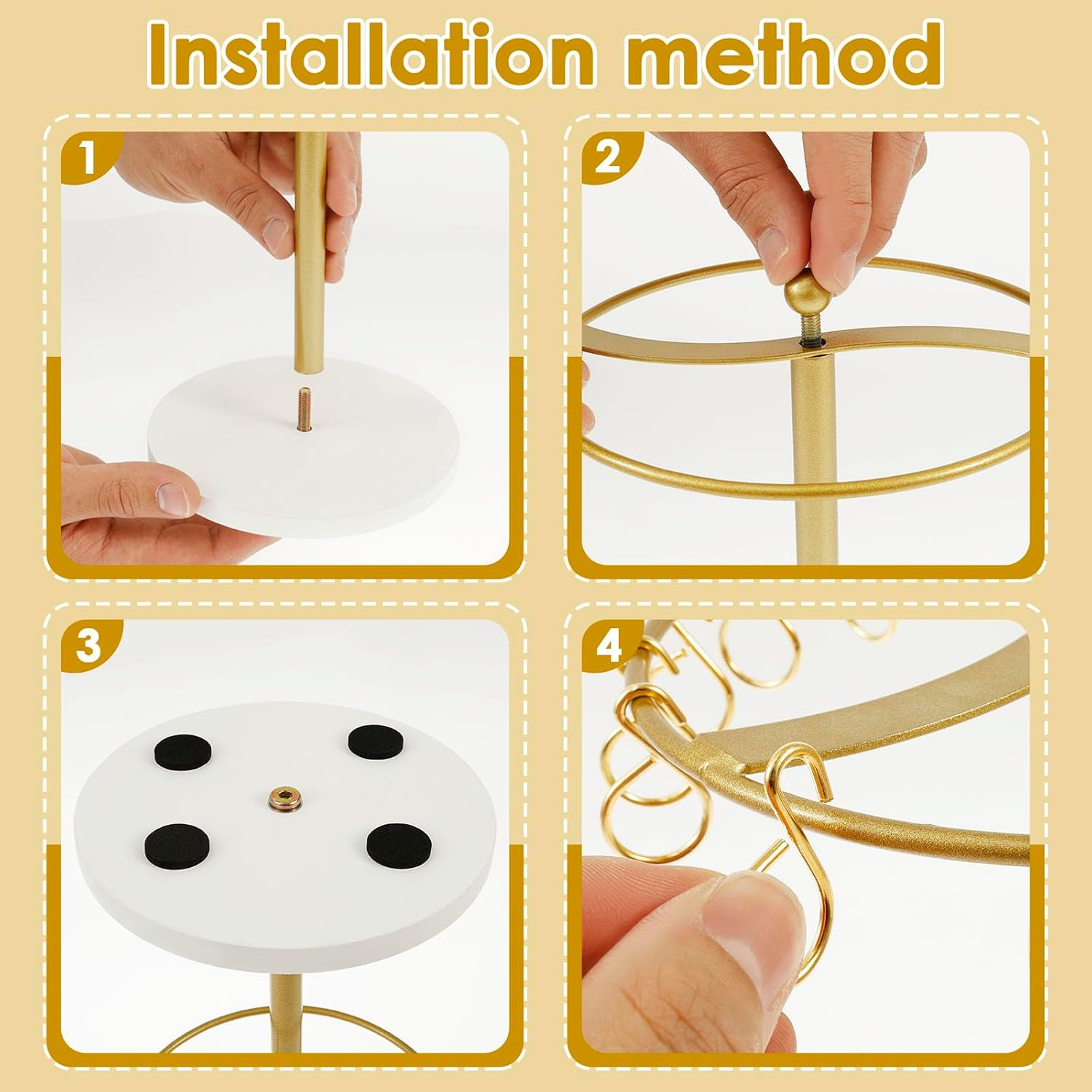 Installation method

1

2

3

4