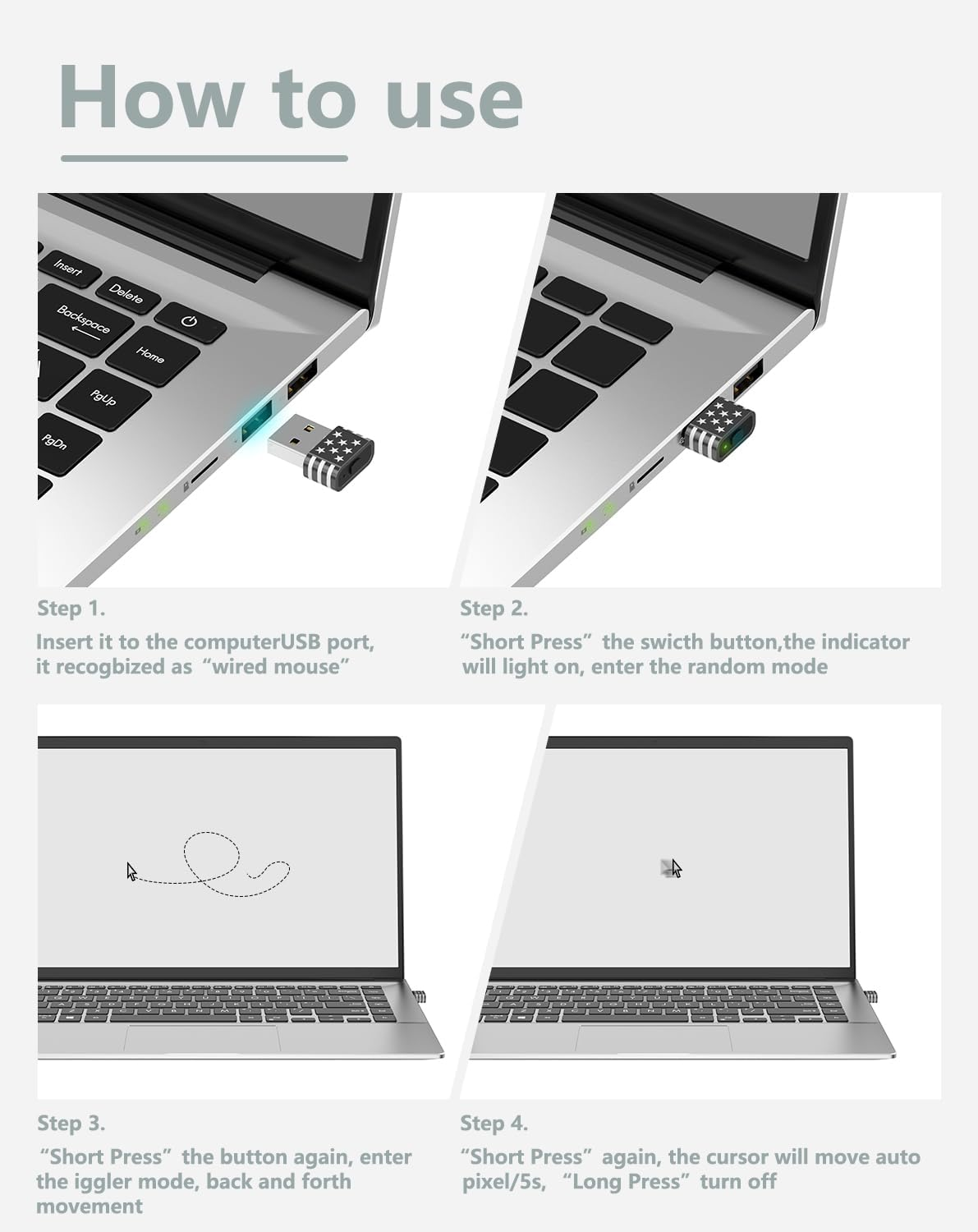 How to use

Insert

Delete

Backspace

Home

PgUp

PgDn

Step 1.

Insert it to the computerUSB port, it recogbized as “wired mouse”

Step 2.

“Short Press” the swicth button,the indicator will light on, enter the random mode

Step 3.

“Short Press” the button again, enter the iggler mode, back and forth movement

Step 4.

“Short Press” again, the cursor will move auto pixel/5s, “Long Press” turn off