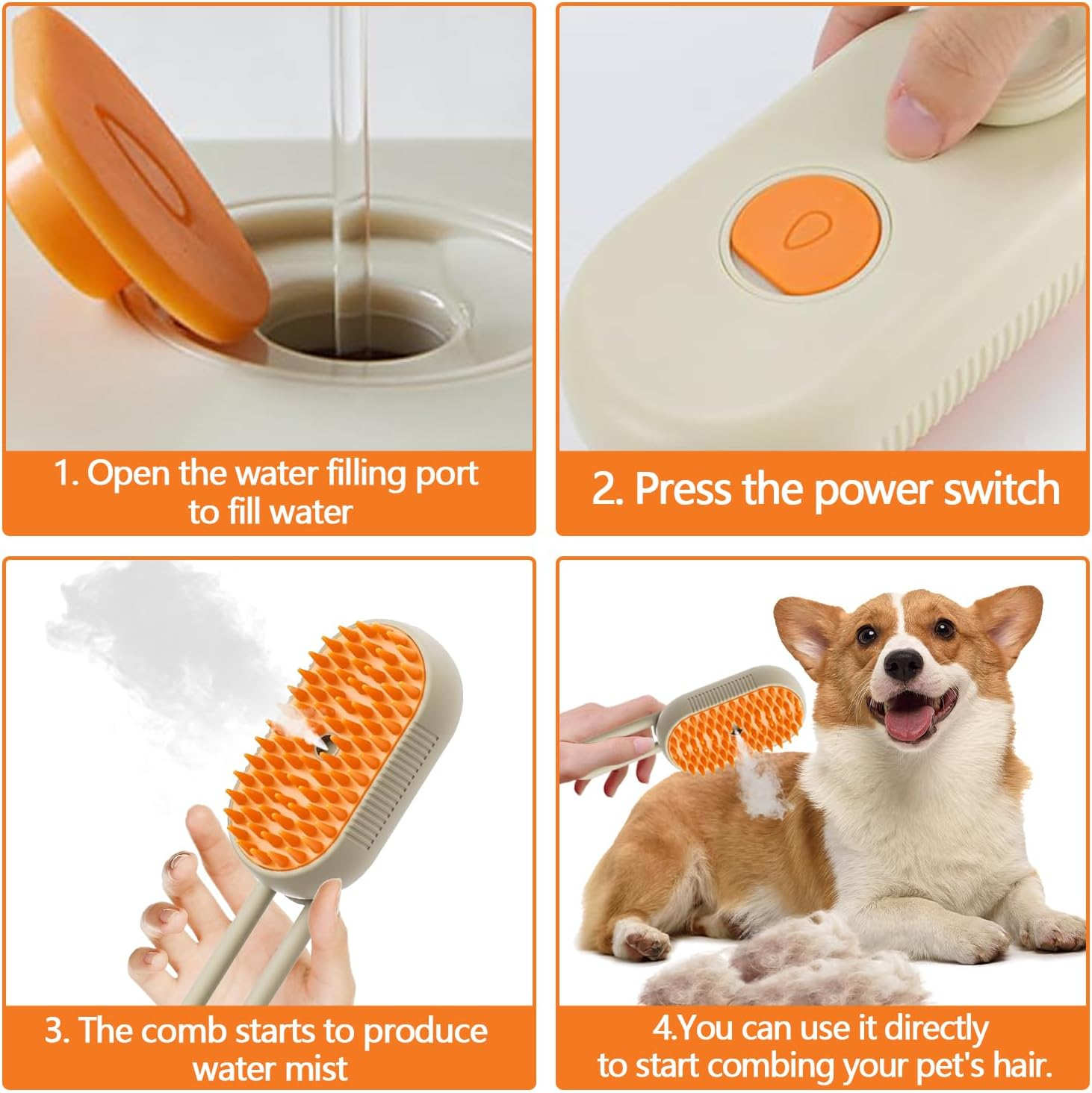 1. Open the water filling port to fill water

2. Press the power switch

3. The comb starts to produce water mist

4.You can use it directly to start combing your pet's hair.