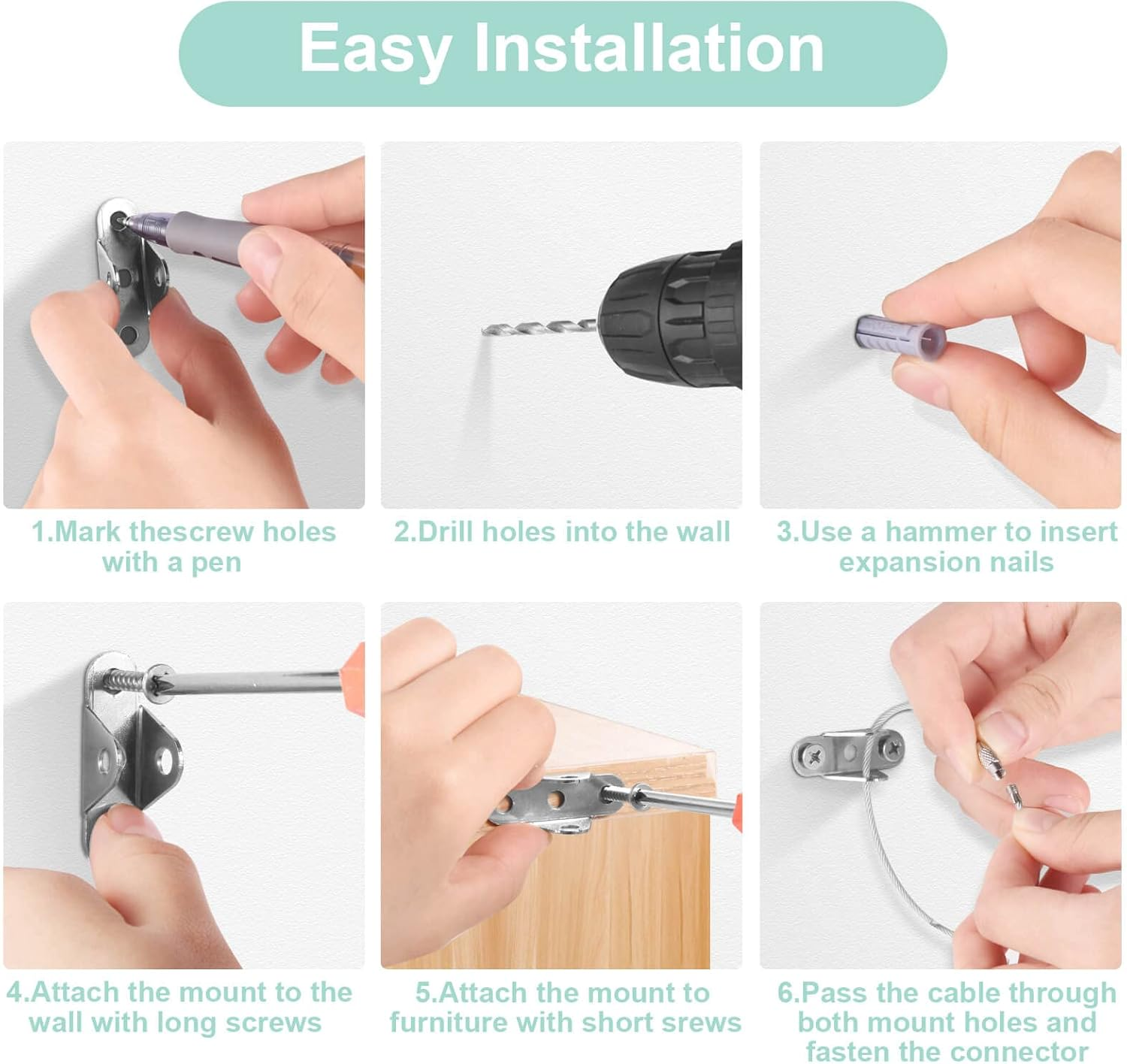 Easy Installation

1.Mark thescrew holes with a pen

2.Drill holes into the wall

3.Use a hammer to insert expansion nails

4.Attach the mount to the wall with long screws

5.Attach the mount to furniture with short srews

6.Pass the cable through both mount holes and fasten the connector