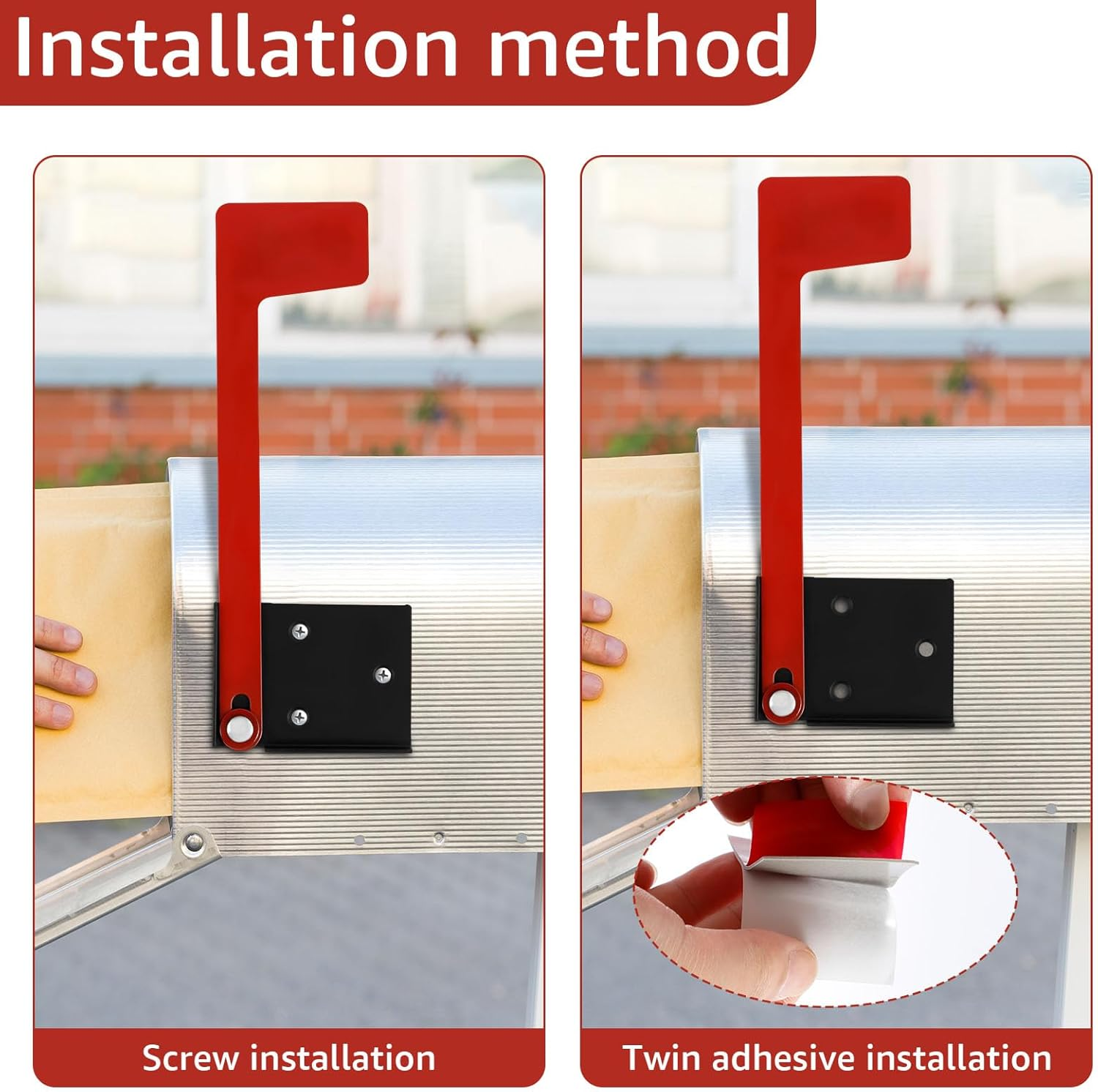 Installation method

Screw installation

Twin adhesive installation