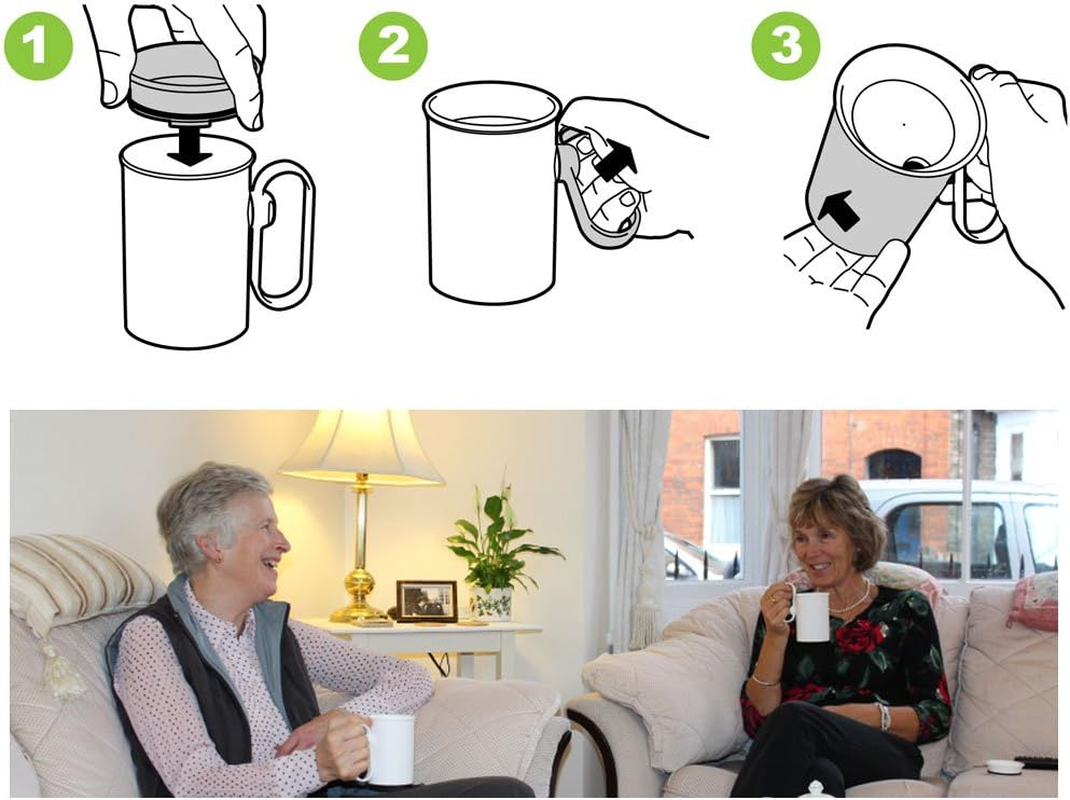 1

2

3