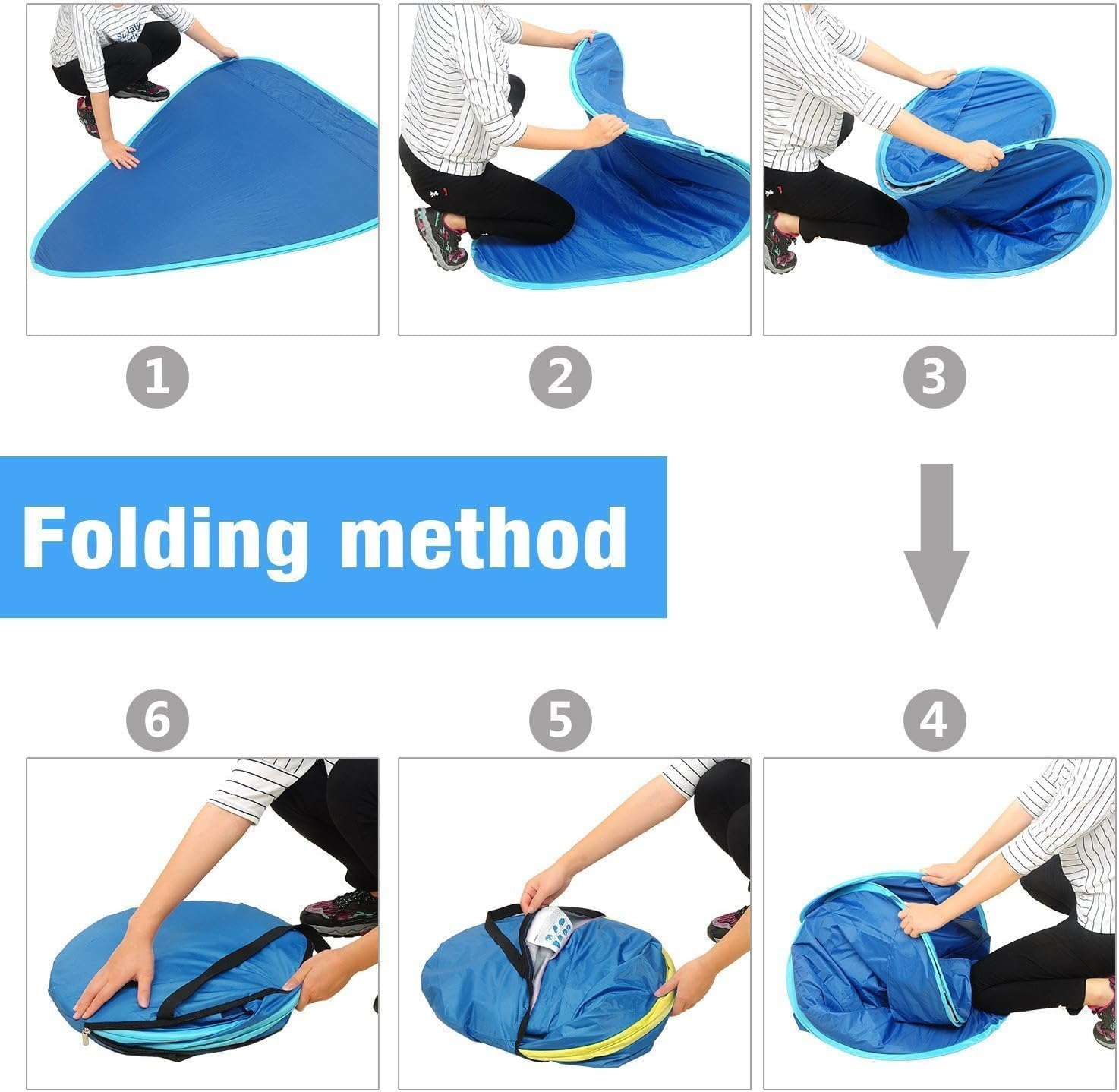 1

2

3

Folding method

6

5

4