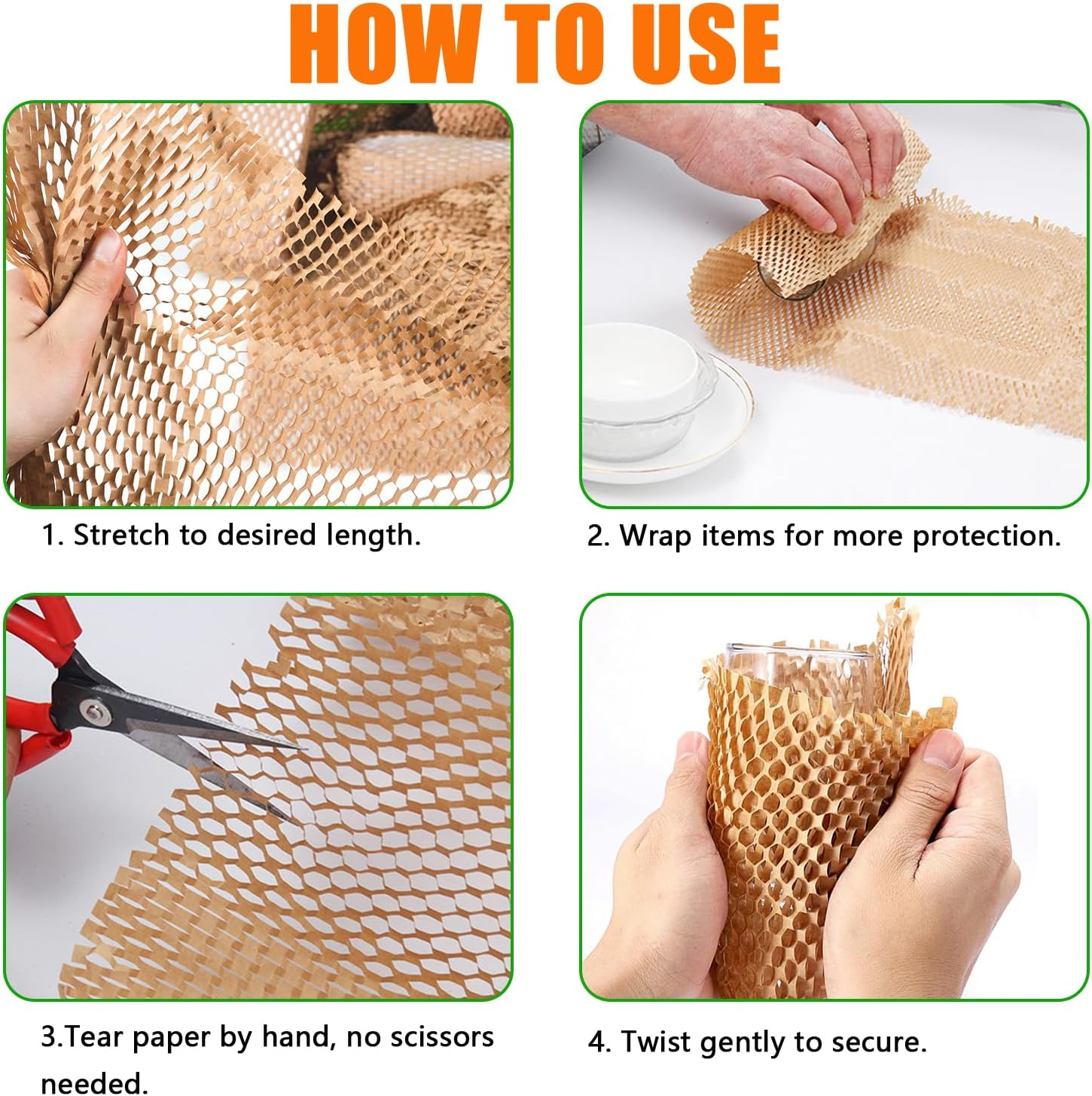 HOW TO USE

1. Stretch to desired length.

2. Wrap items for more protection.

3.Tear paper by hand, no scissors needed.

4. Twist gently to secure.