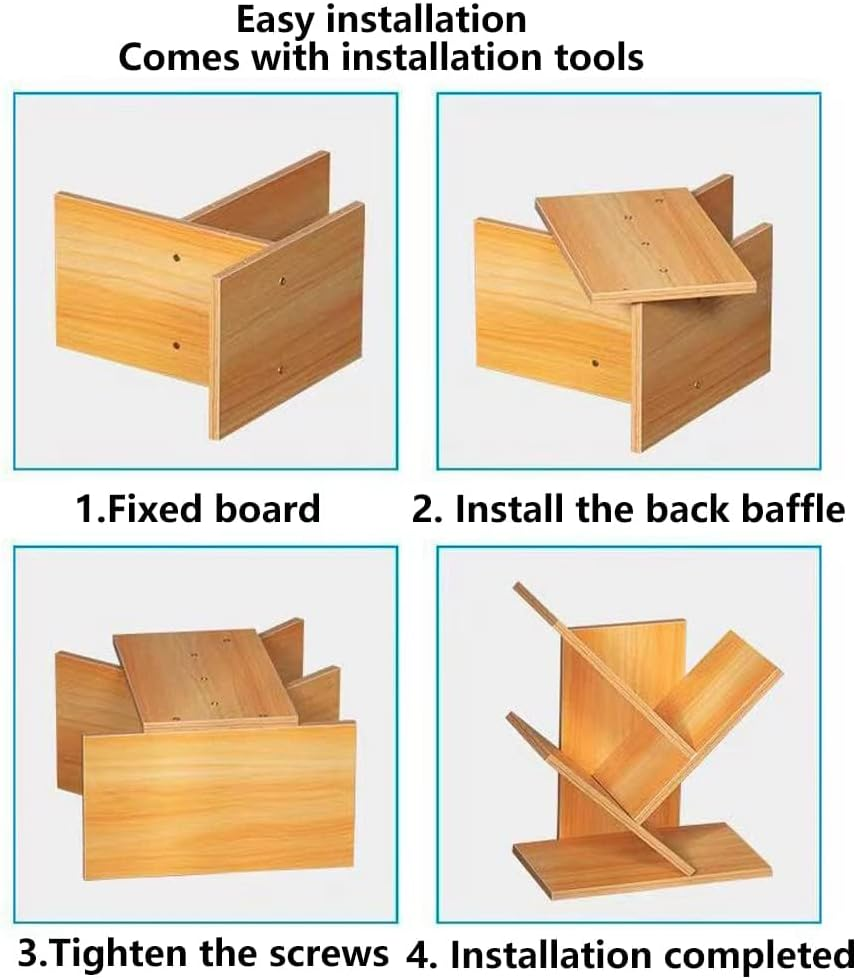 Easy installation
Comes with installation tools

1.Fixed board

2. Install the back baffle

3.Tighten the screws

4. Installation completed