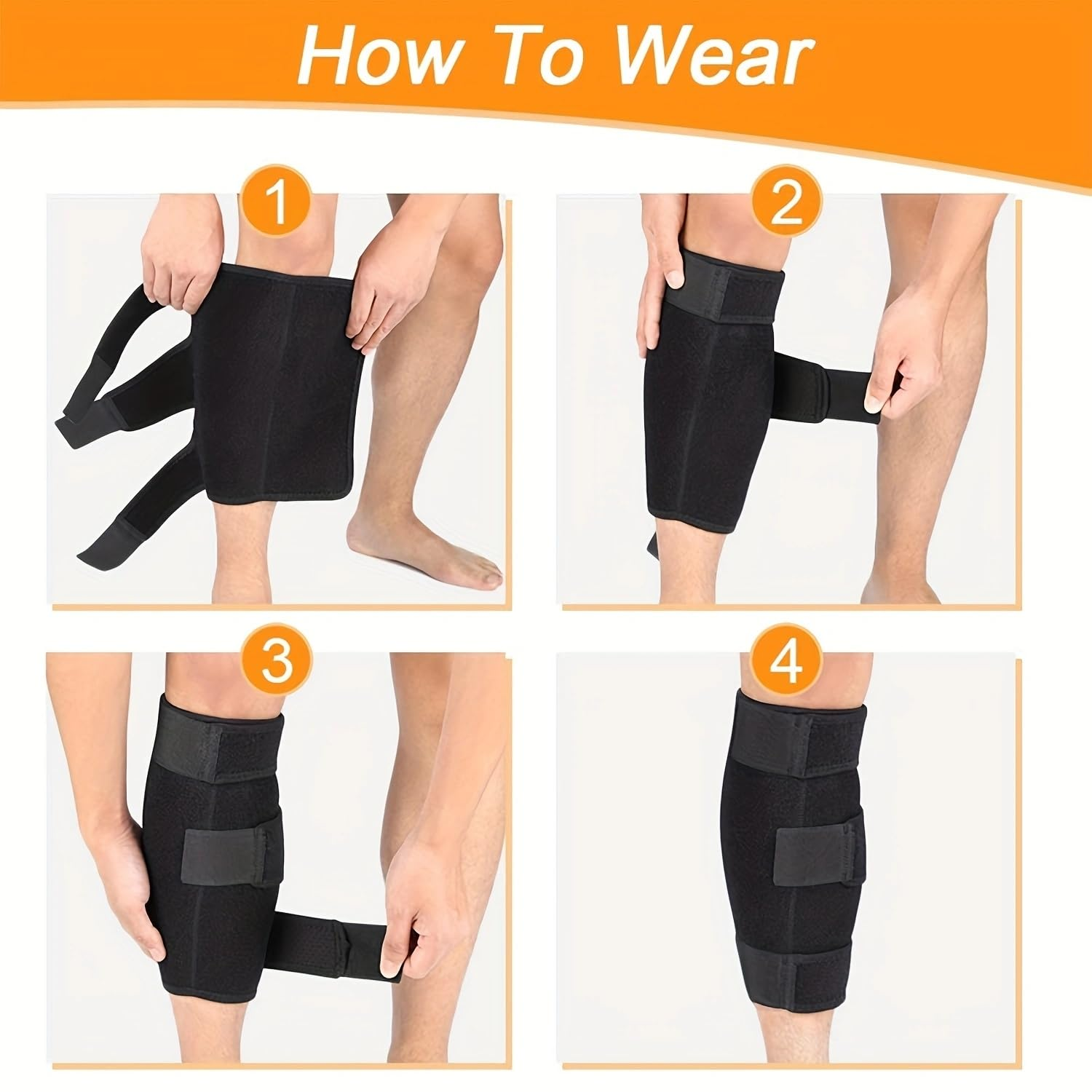 How To Wear

1

2

3

4