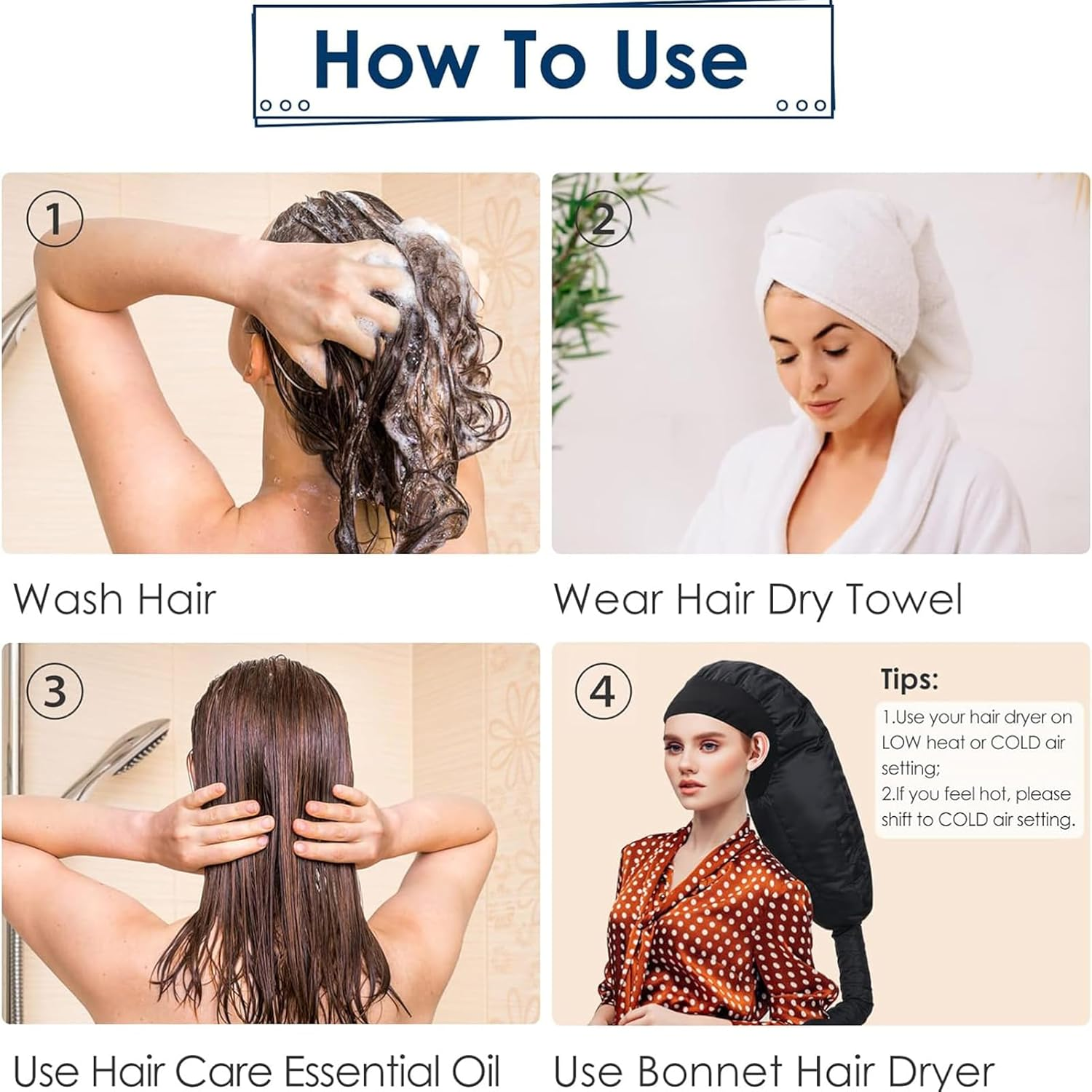 How To Use

1

Wash Hair

2

Wear Hair Dry Towel

3

Use Hair Care Essential Oil

4

Tips:
1.Use your hair dryer on LOW heat or COLD air setting;
2.If you feel hot, please shift to COLD air setting.

Use Bonnet Hair Dryer