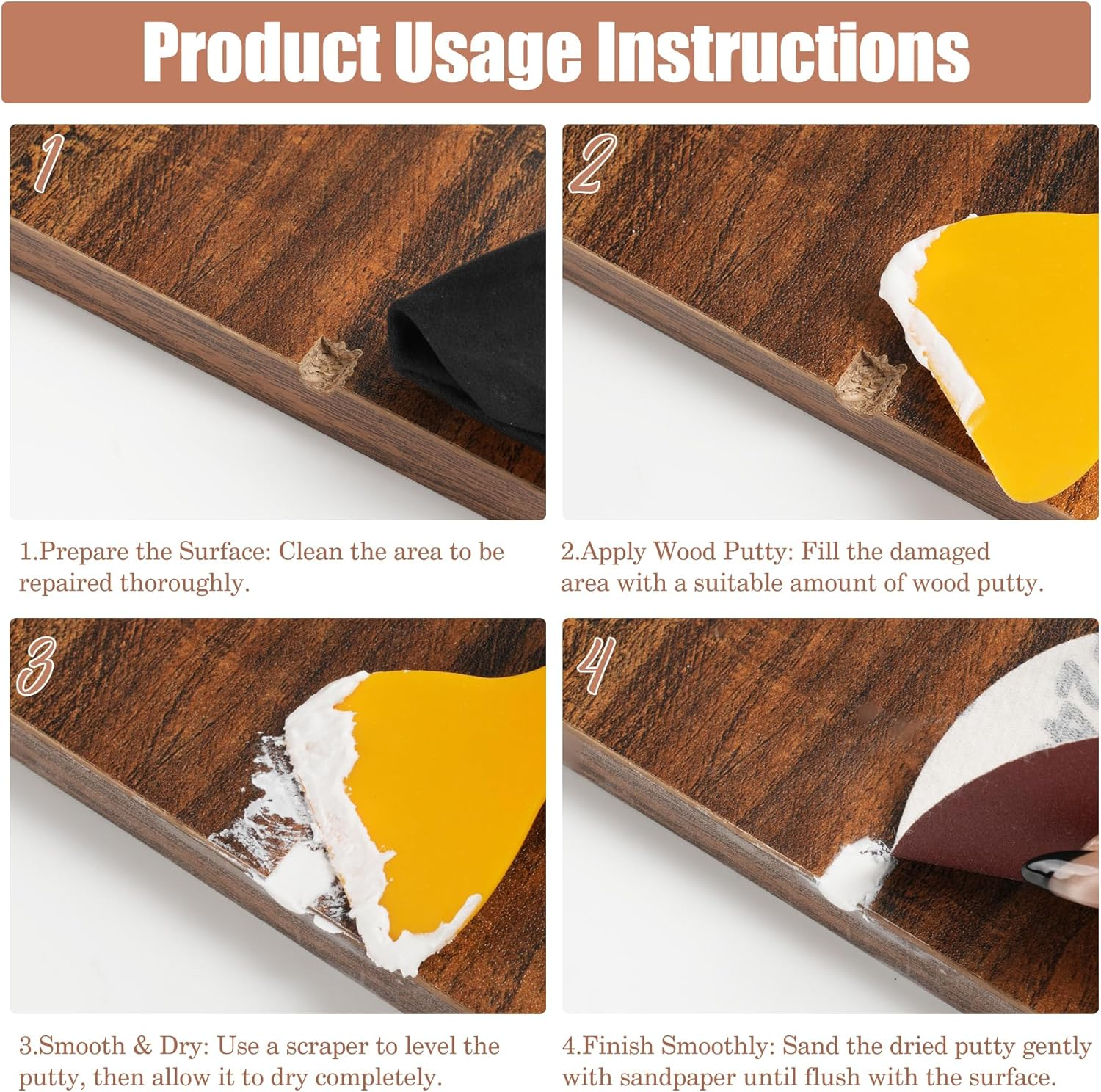 Product Usage Instructions

1

2

1.Prepare the Surface: Clean the area to be repaired thoroughly.

2.Apply Wood Putty: Fill the damaged area with a suitable amount of wood putty.

3

4

3.Smooth & Dry: Use a scraper to level the putty, then allow it to dry completely.

4.Finish Smoothly: Sand the dried putty gently with sandpaper until flush with the surface.