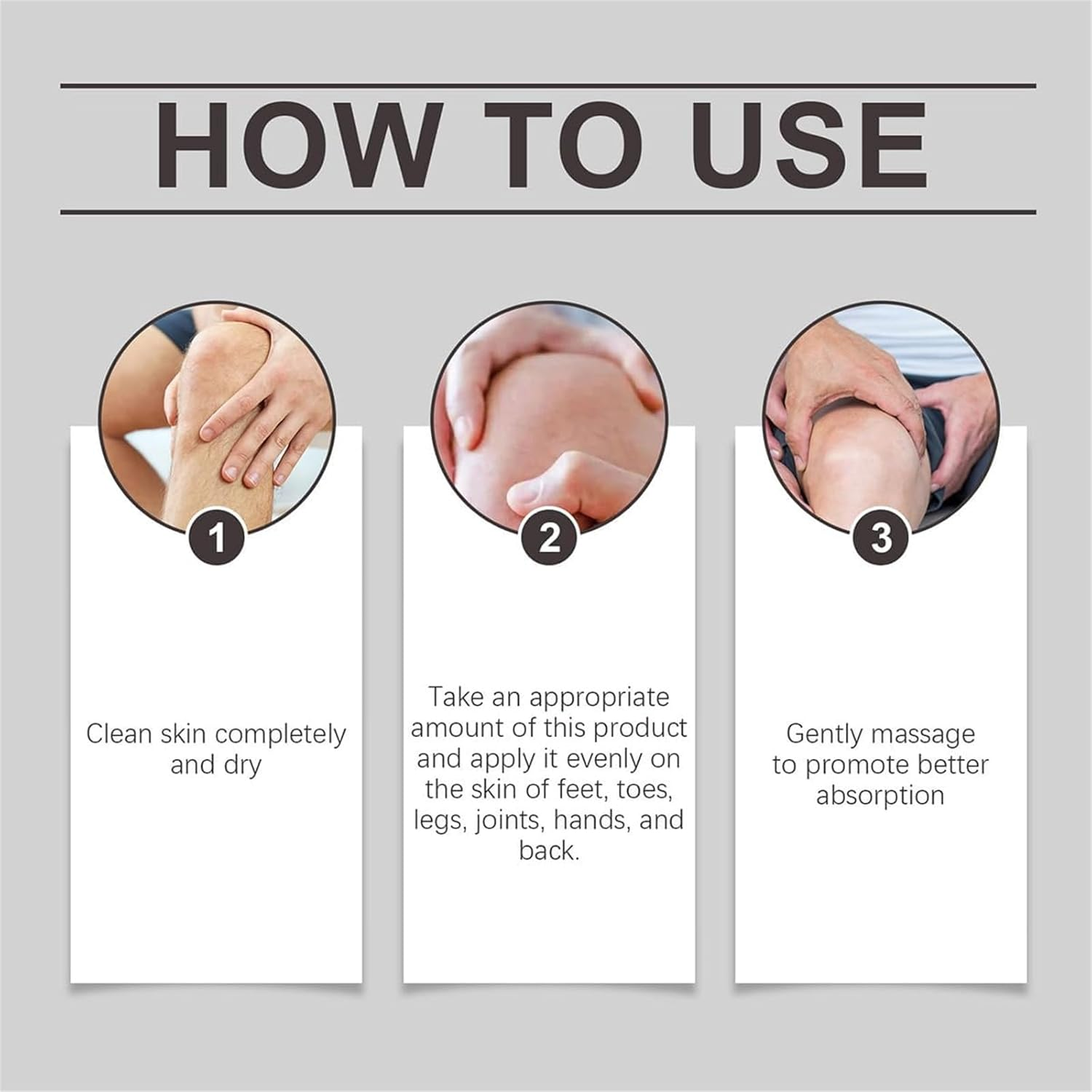 HOW TO USE

1

Clean skin completely and dry

2

Take an appropriate amount of this product and apply it evenly on the skin of feet, toes, legs, joints, hands, and back.

3

Gently massage to promote better absorption