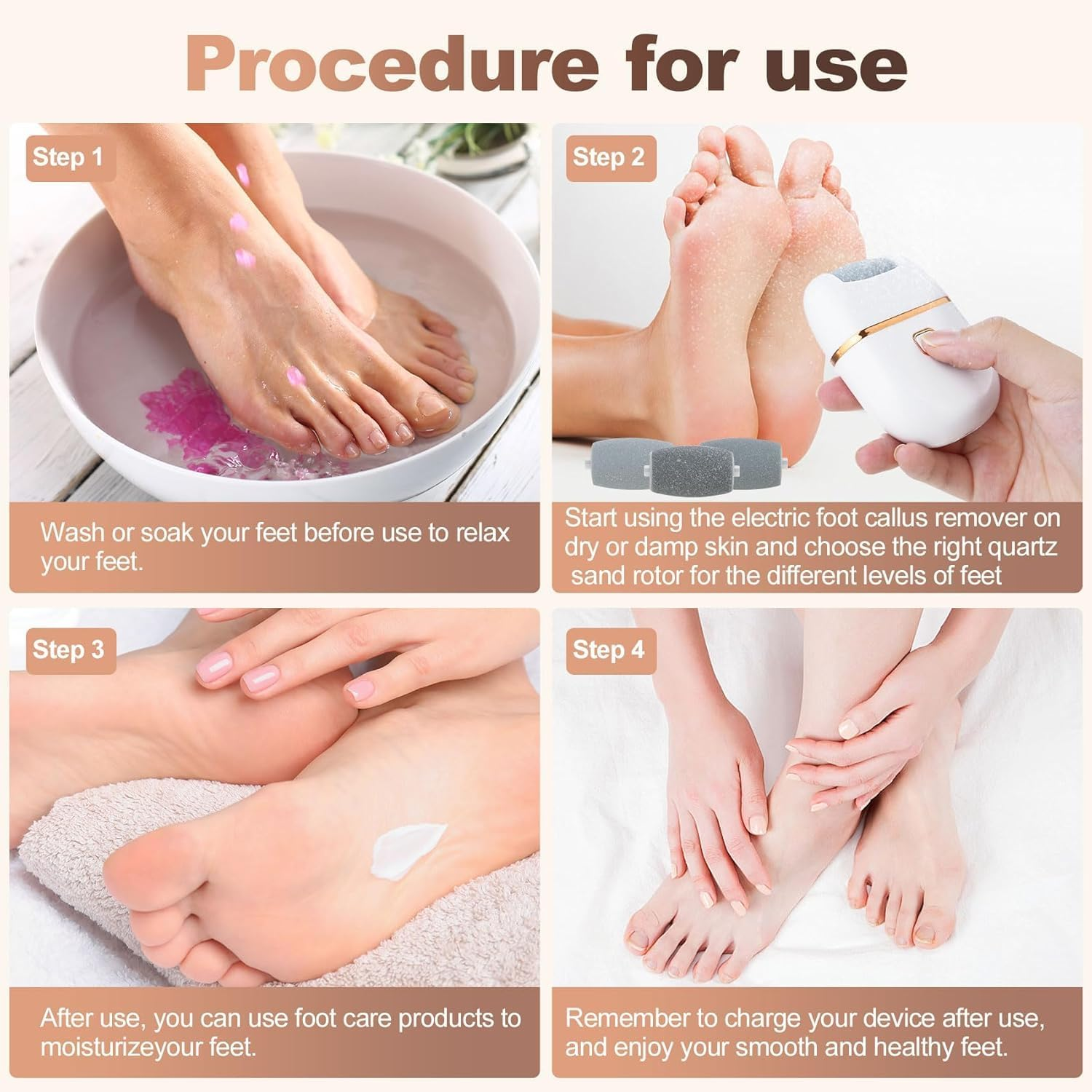 Procedure for use

Step 1

Wash or soak your feet before use to relax your feet.

Step 2

Start using the electric foot callus remover on dry or damp skin and choose the right quartz sand rotor for the different levels of feet

Step 3

After use, you can use foot care products to moisturizeyour feet.

Step 4

Remember to charge your device after use, and enjoy your smooth and healthy feet.