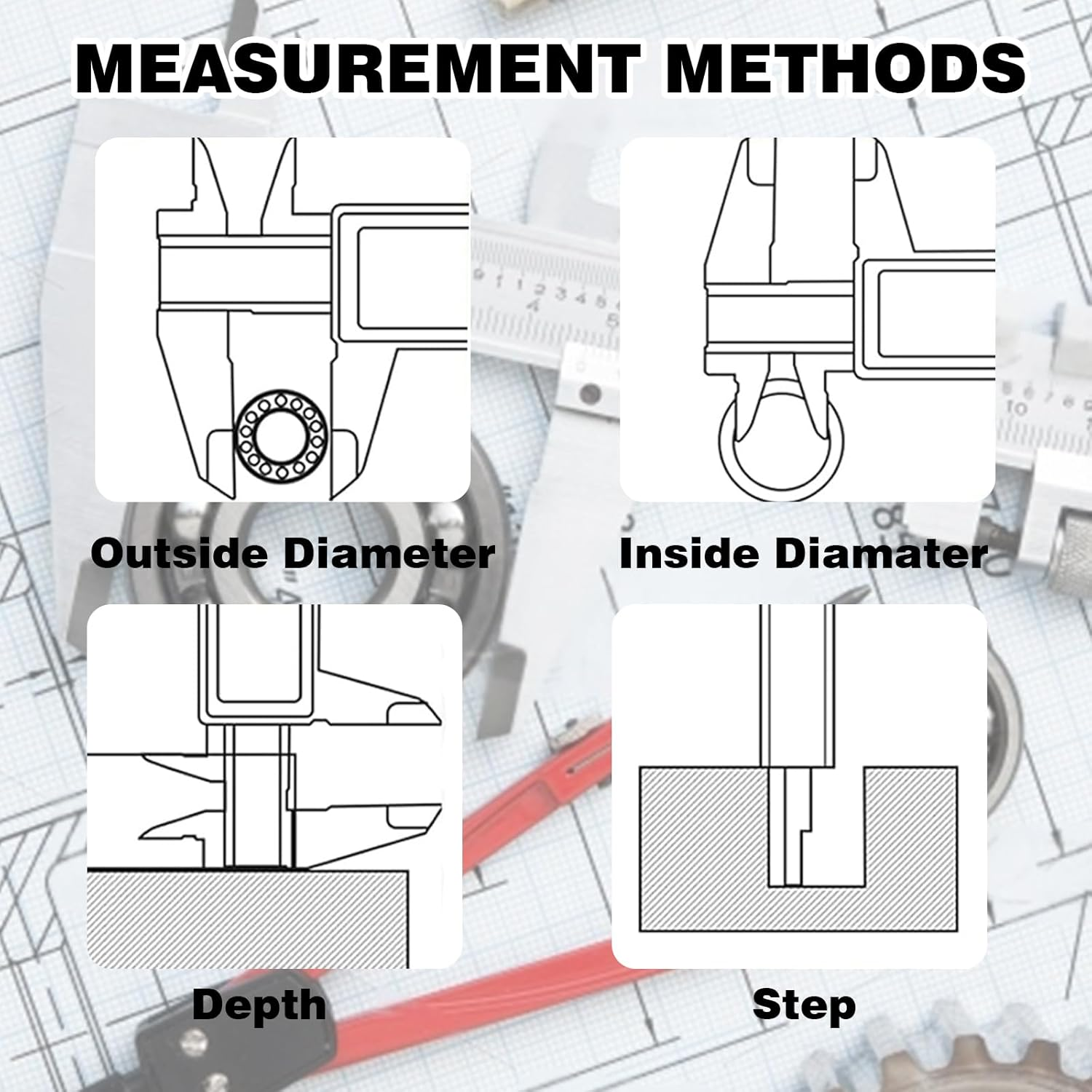 MEASUREMENT METHODS

Outside Diameter

Inside Diamater

Depth

Step