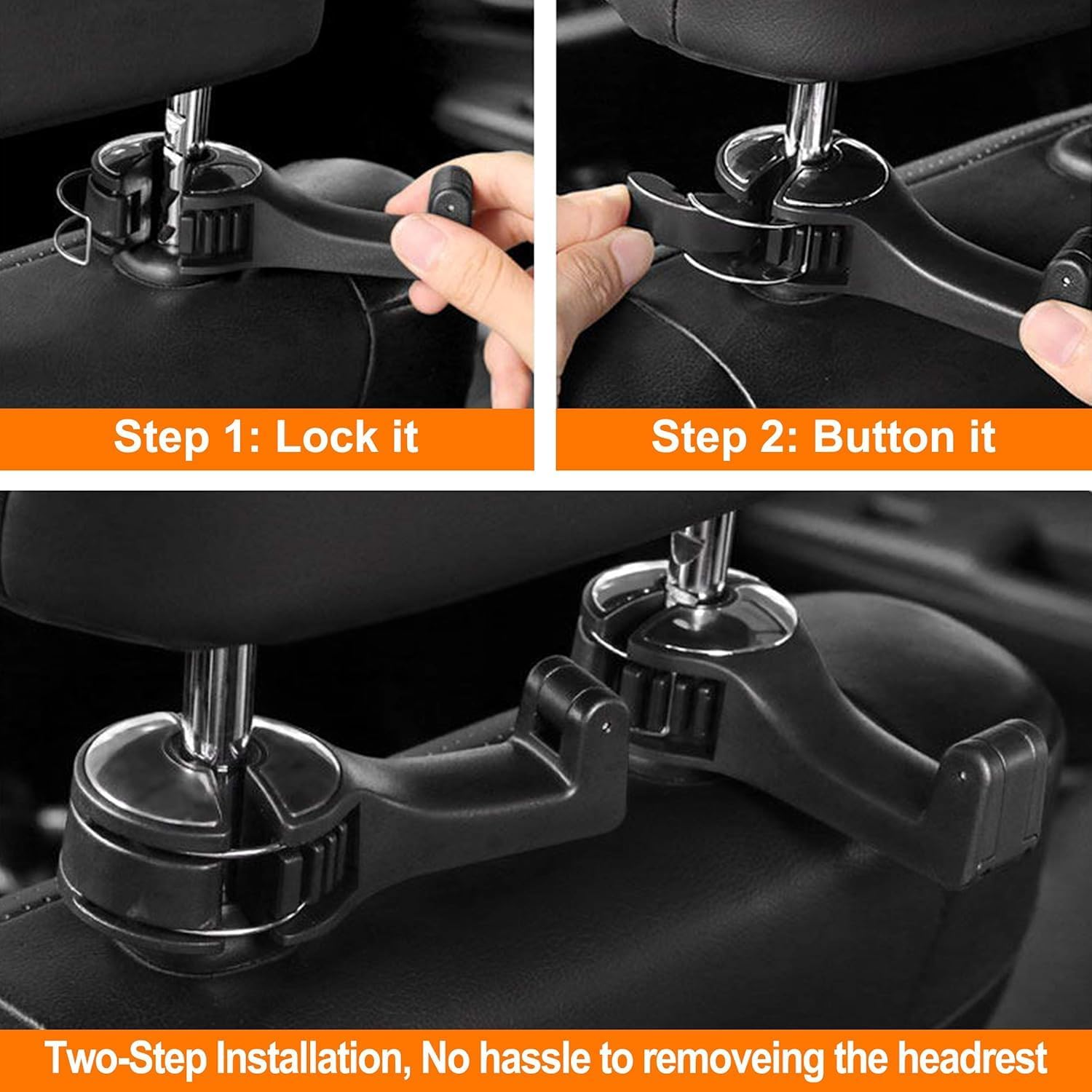 Step 1: Lock it

Step 2: Button it

Two-Step Installation, No hassle to removeing the headrest