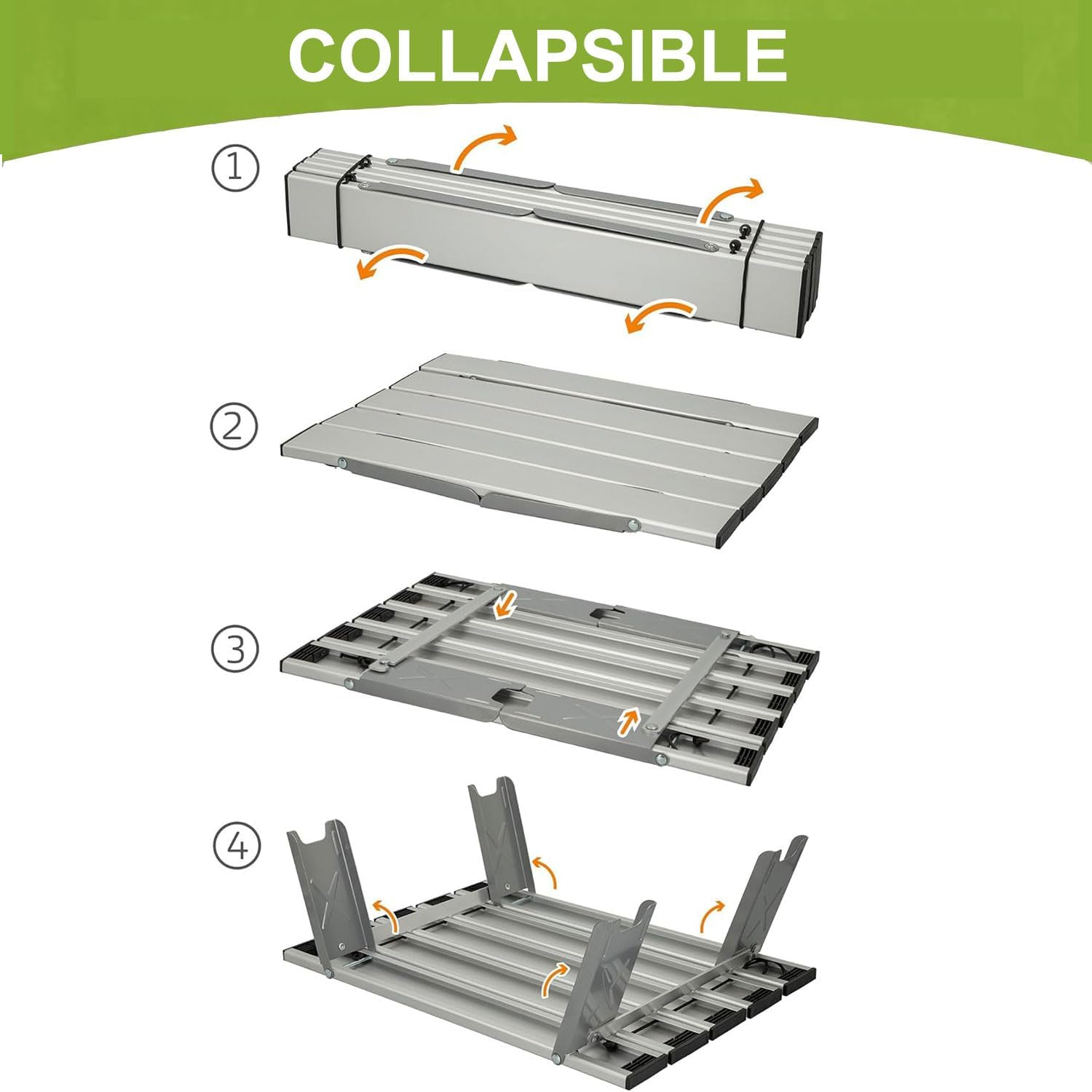 COLLAPSIBLE

①

②

③

④