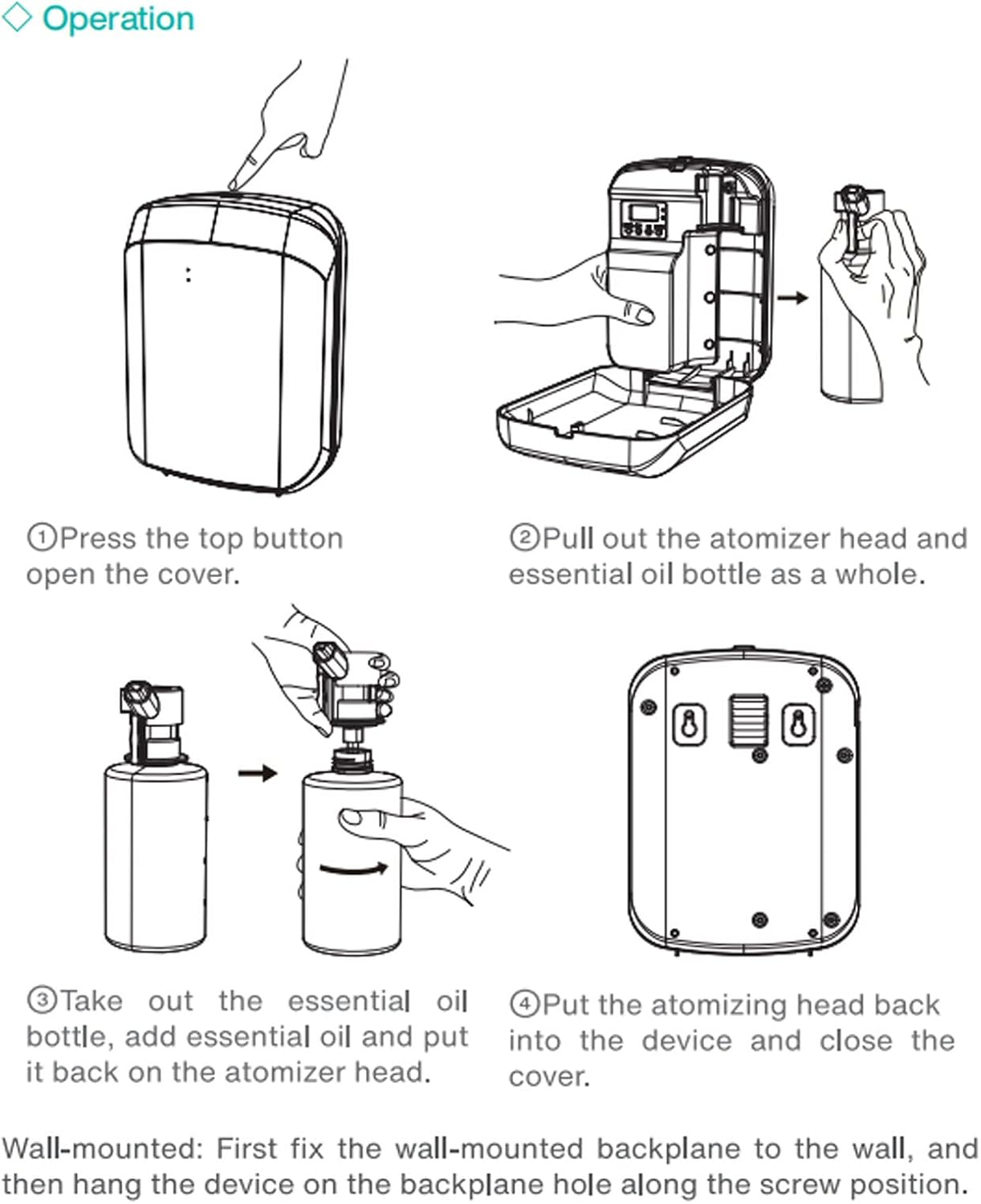 ◇ Operation

①Press the top button open the cover.

②Pull out the atomizer head and essential oil bottle as a whole.

③Take out the essential oil bottle, add essential oil and put it back on the atomizer head.

④Put the atomizing head back into the device and close the cover.

Wall-mounted: First fix the wall-mounted backplane to the wall, and then hang the device on the backplane hole along the screw position.