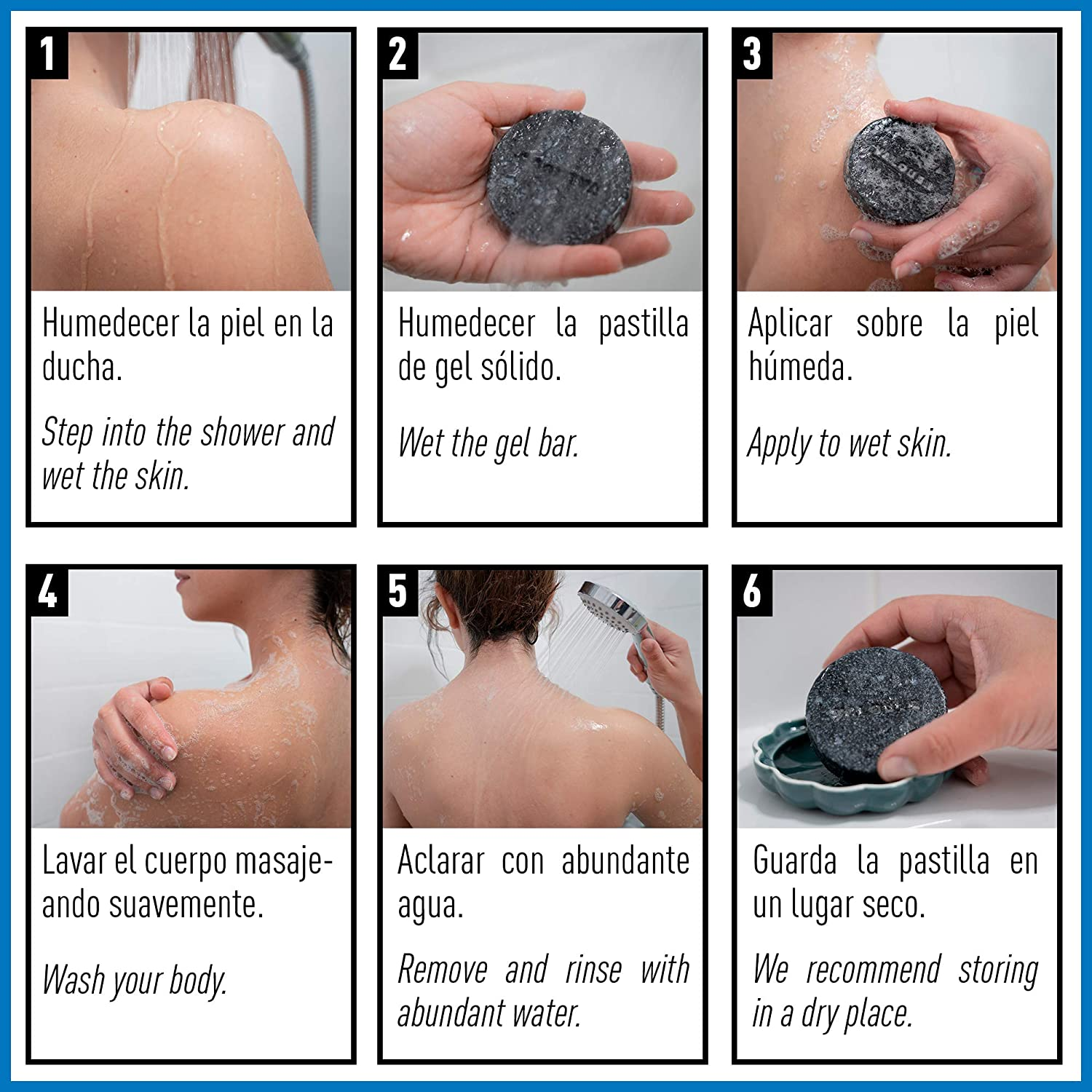 1

Humedecer la piel en la ducha.

Step into the shower and wet the skin.

2

Humedecer la pastilla de gel sólido.

Wet the gel bar.

3

Aplicar sobre la piel húmeda.

Apply to wet skin.

4

Lavar el cuerpo masajeando suavemente.

Wash your body.

5

Aclarar con abundante agua.

Remove and rinse with abundant water.

6

Guarda la pastilla en un lugar seco.

We recommend storing in a dry place.