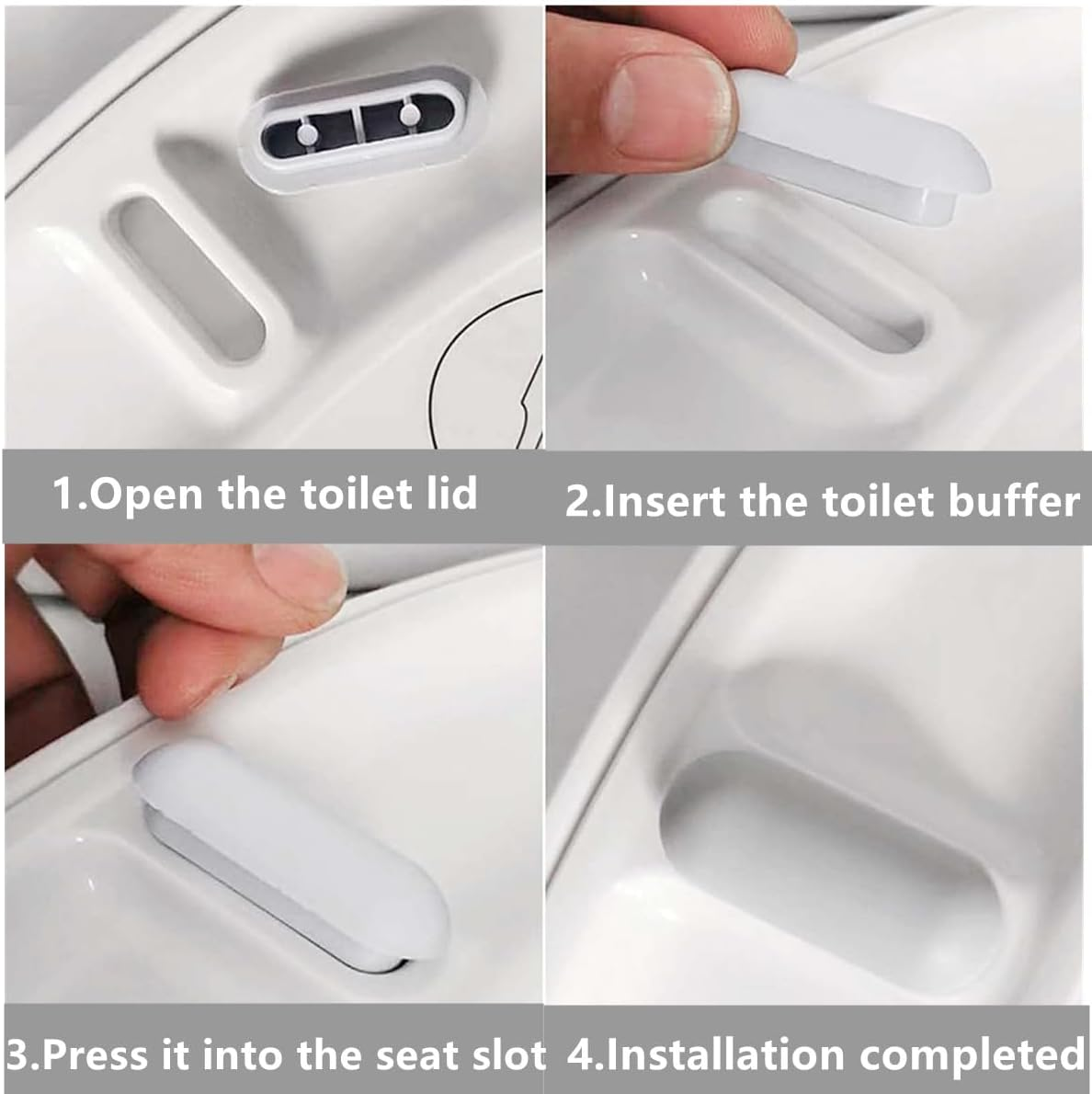 1.Open the toilet lid

2.Insert the toilet buffer

3.Press it into the seat slot

4.Installation completed