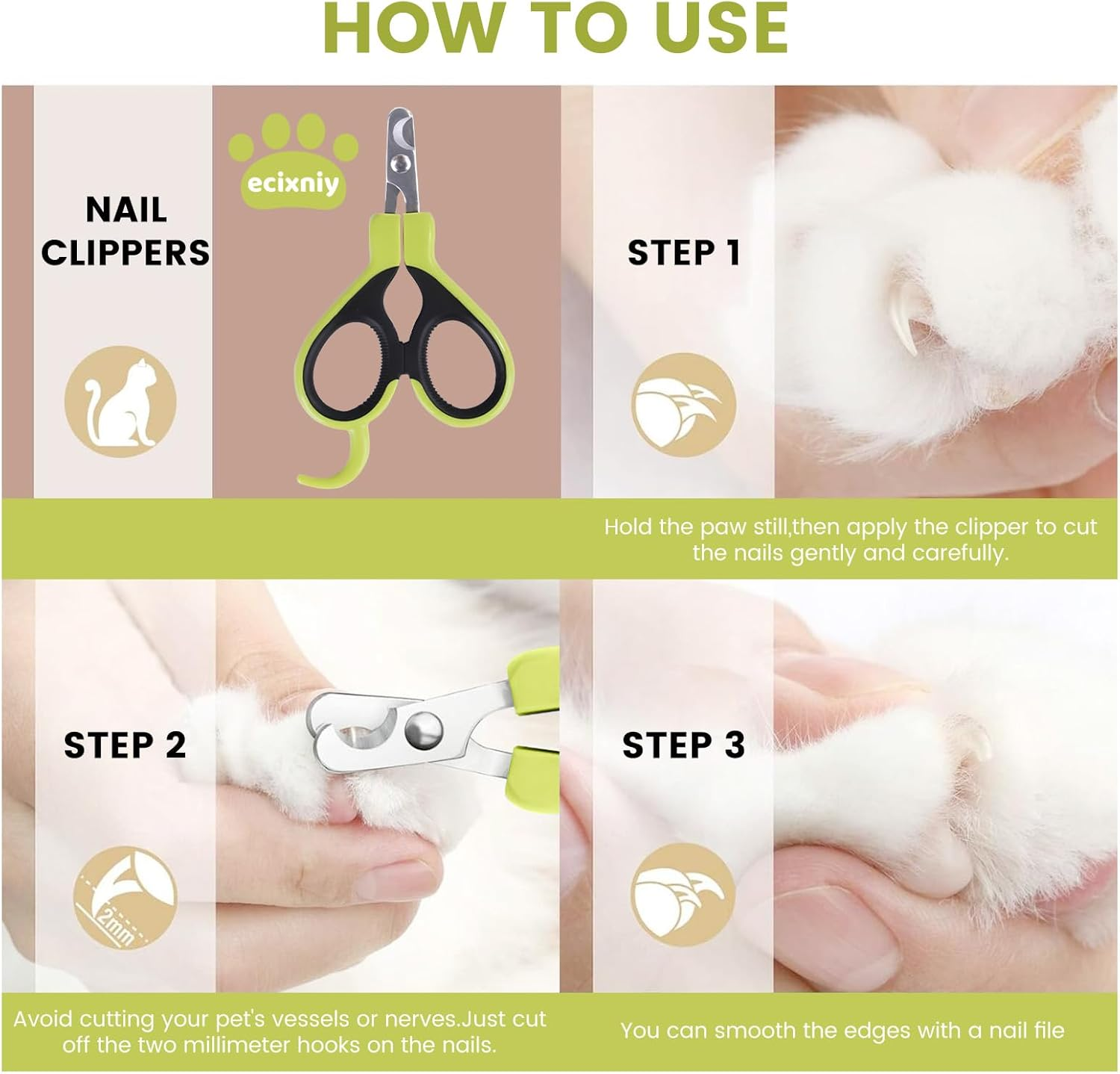 HOW TO USE

NAIL CLIPPERS

ecixniy

STEP 1

Hold the paw still,then apply the clipper to cut the nails gently and carefully.

STEP 2

2mm

Avoid cutting your pet's vessels or nerves.Just cut off the two millimeter hooks on the nails.

STEP 3

You can smooth the edges with a nail file