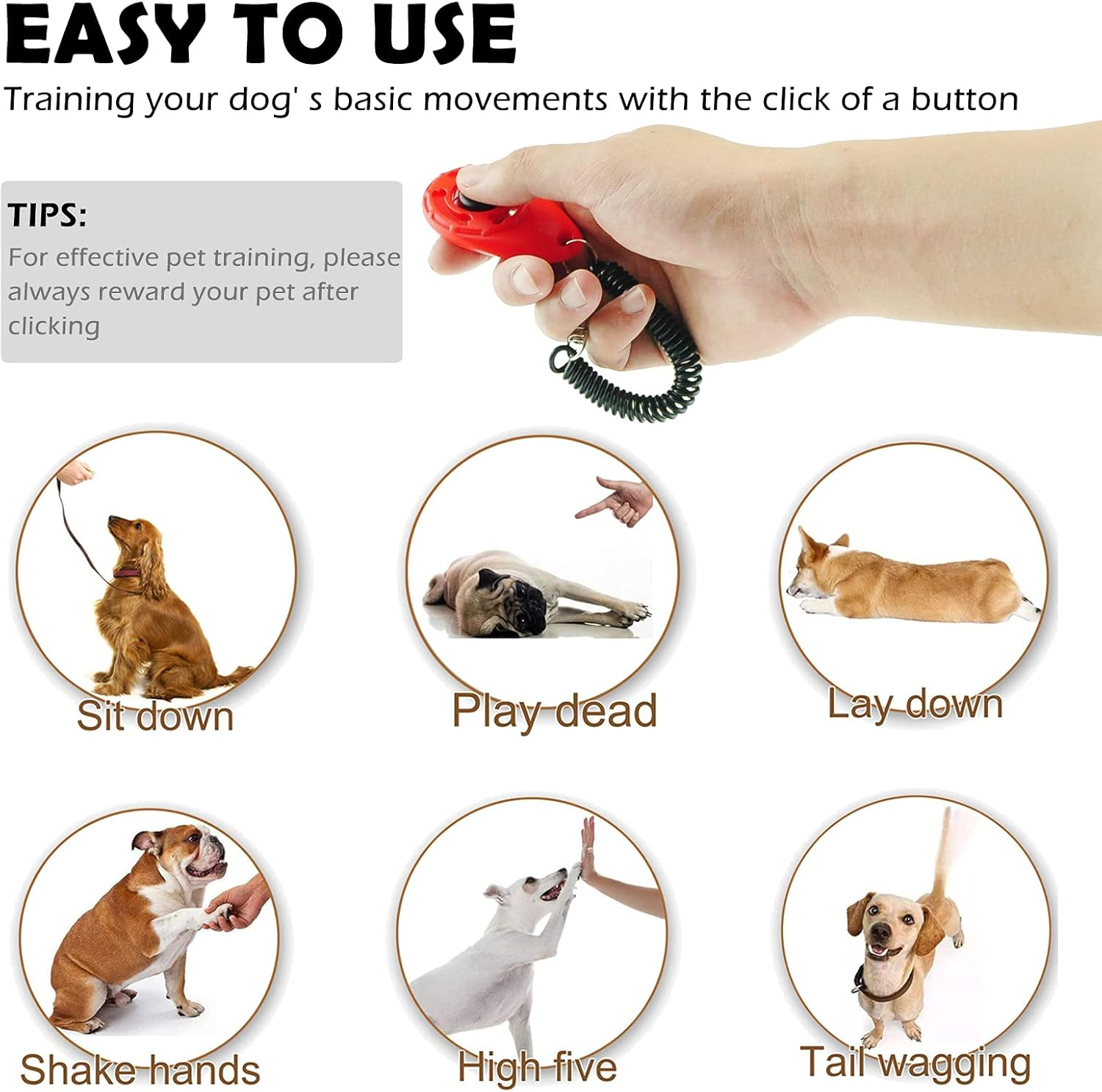 EASY TO USE

Training your dog' s basic movements with the click of a button

TIPS:

For effective pet training, please always reward your pet after clicking

Sit down

Play dead

Lay down

Shake hands

High five

Tail wagging